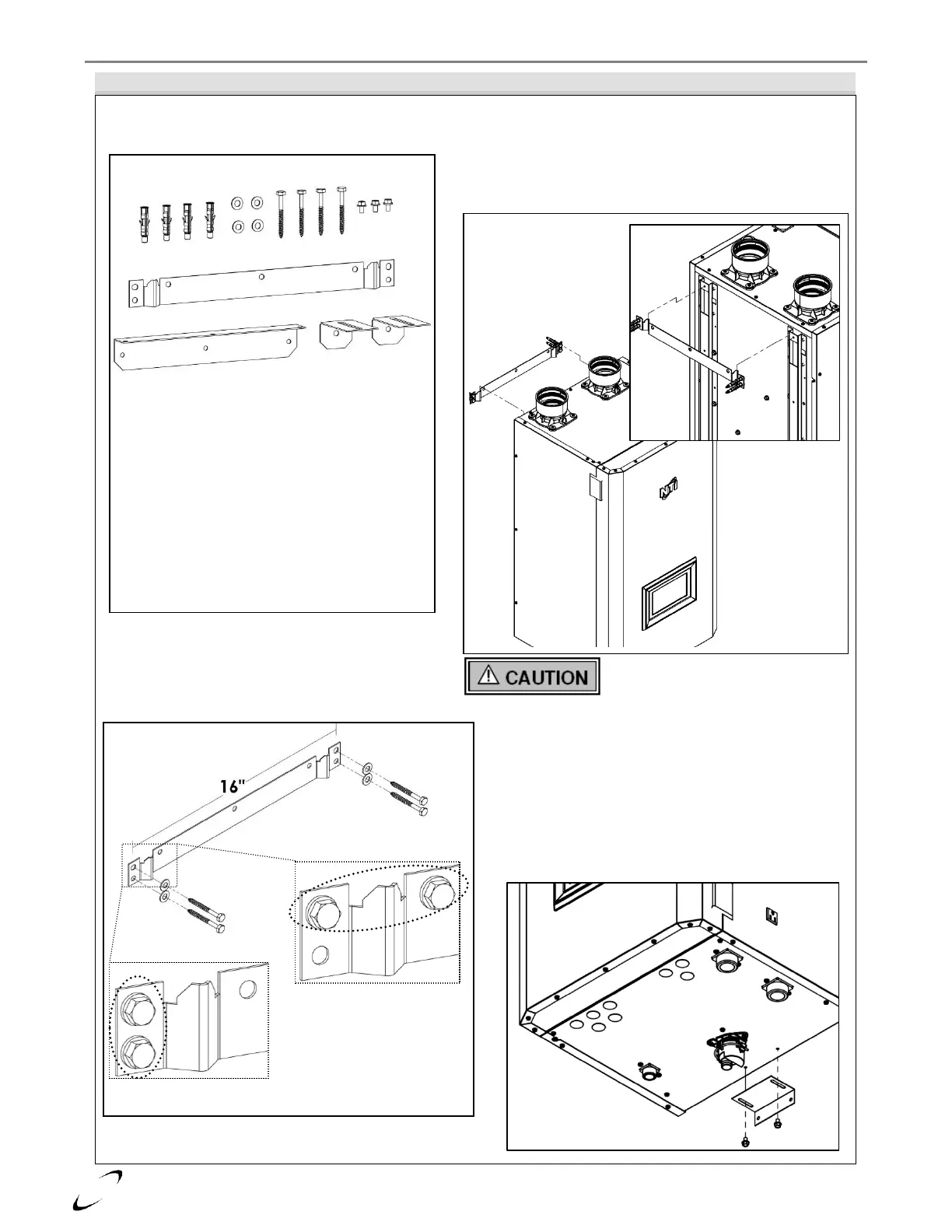 NTI

CAUTION

16"