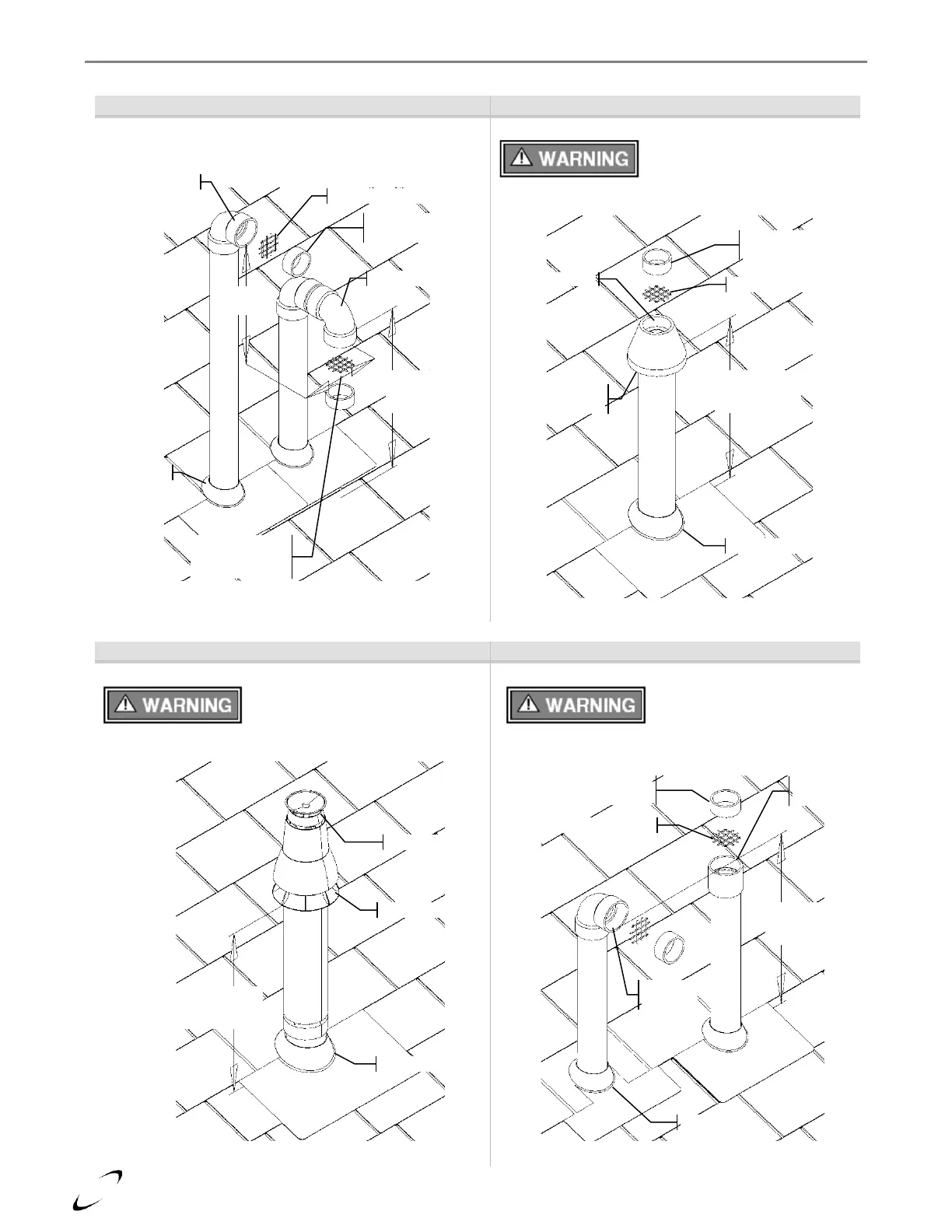 WARNING

WARNING

WARNING