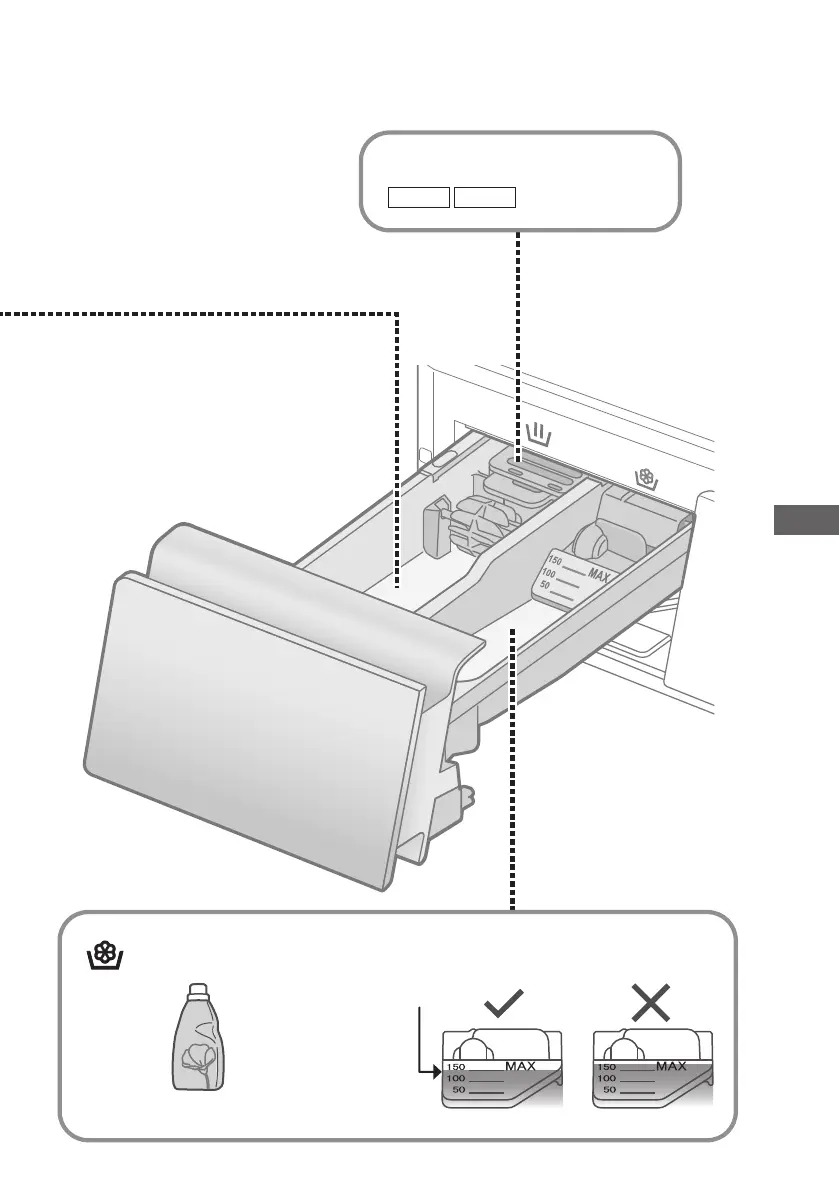 150
100
50
MAX

150
100
50
MAX

150
100
50
MAX