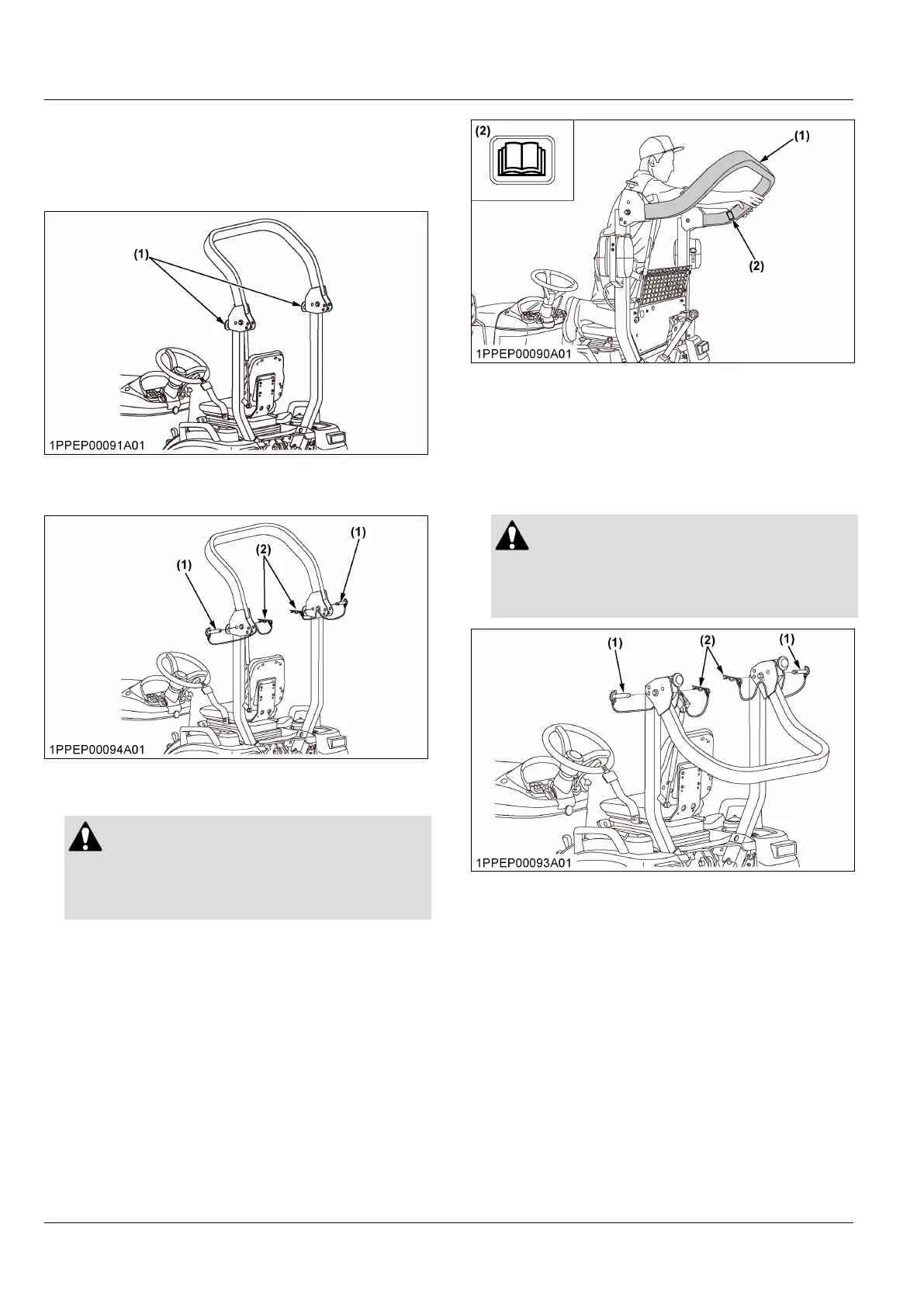 (1)

1PPEP00091A01

(1)
(2)
(1)

1PPEP00094A01

(2)
(1)
(2)

1PPEP00090A01

(1)
(2)
(1)

1PPEP00093A01