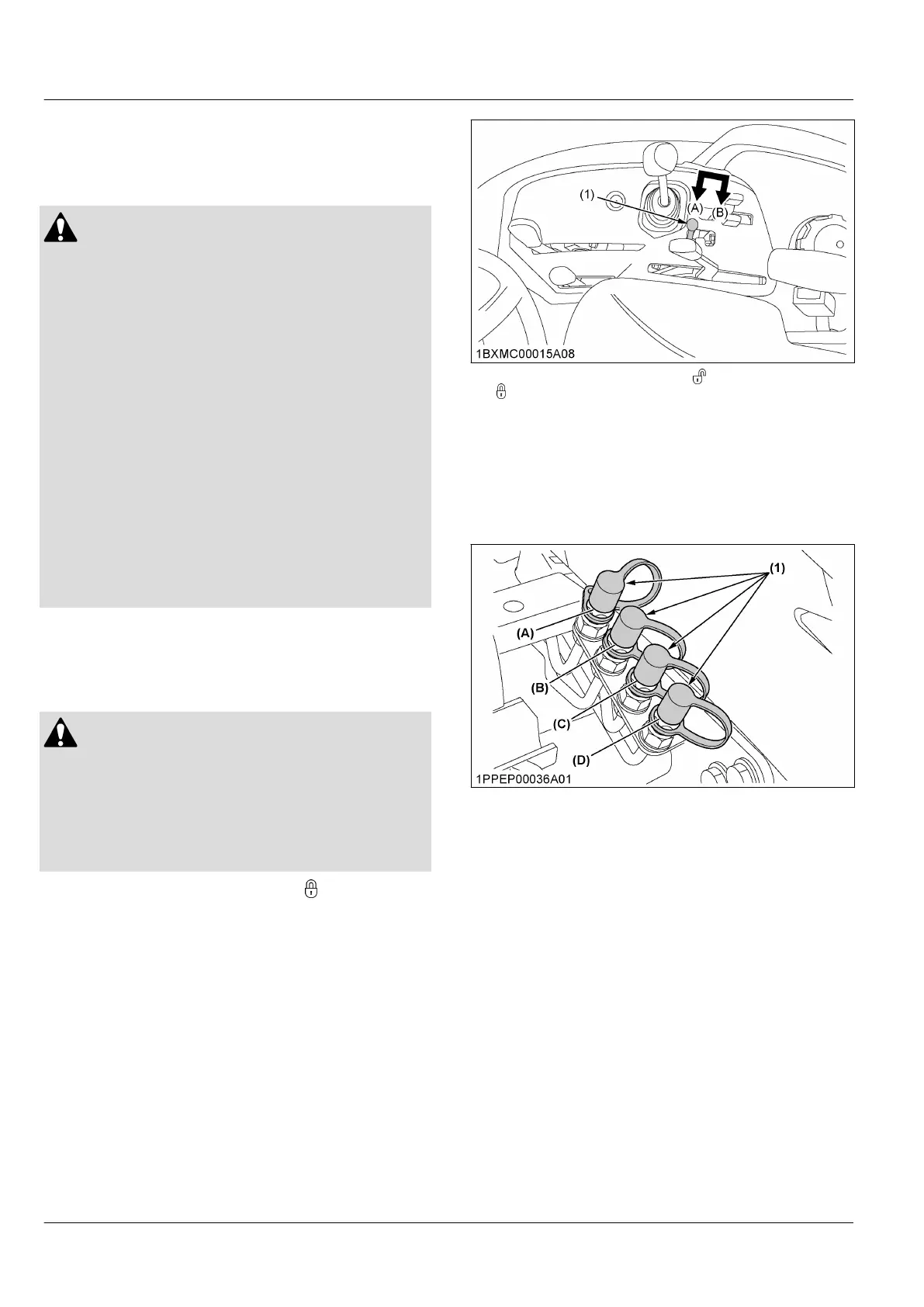 (1)
(A)
(B)
1BXMC00015A08

(1)
(A)
(B)
(C)
(D)
1PPEP00036A01