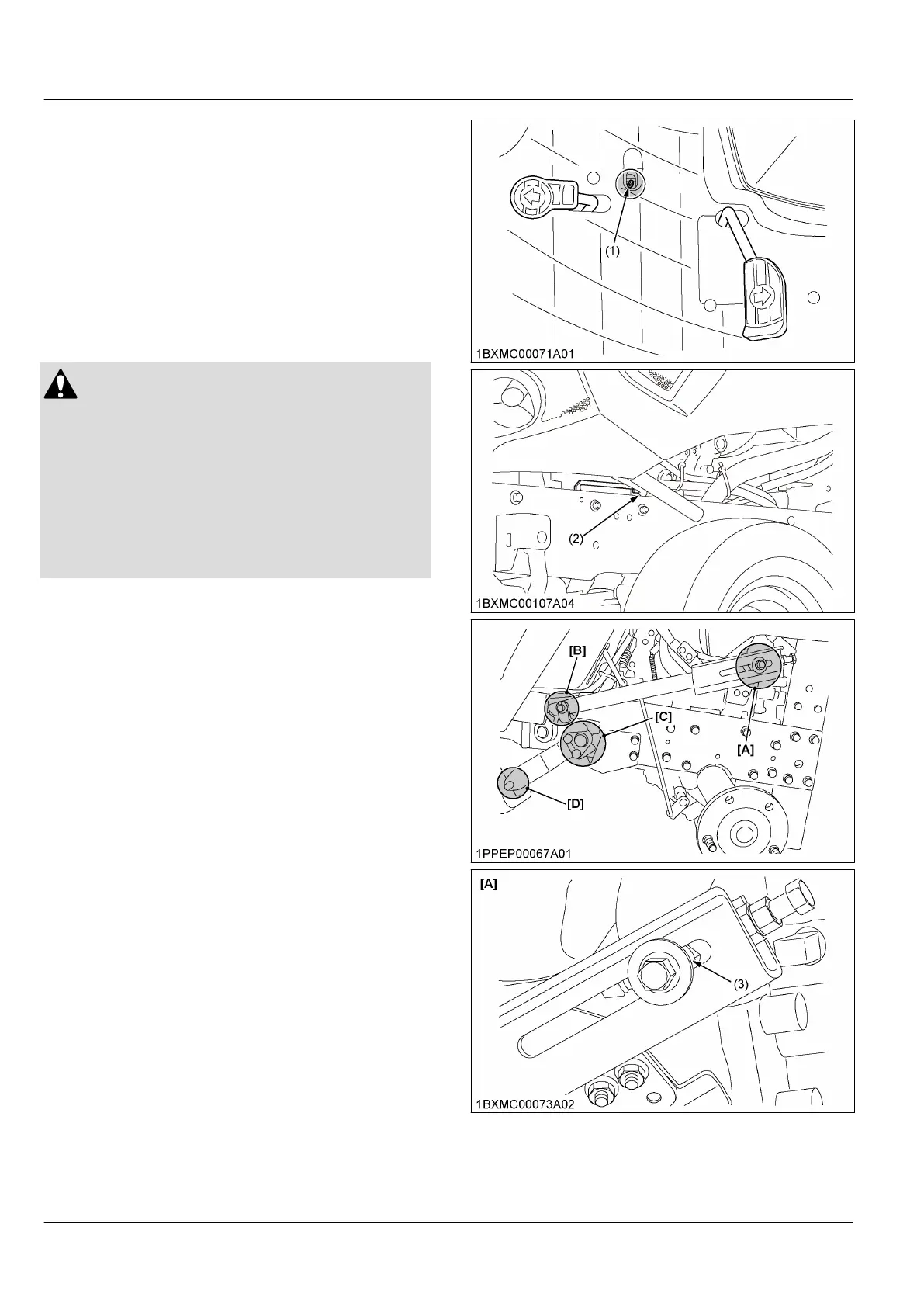 (1)

1BXMC00071A01

(2)

1BXMC00107A04

[B]

[C]

[A]

[D]

1PPEP00067A01

[A]

(3)

1BXMC00073A02