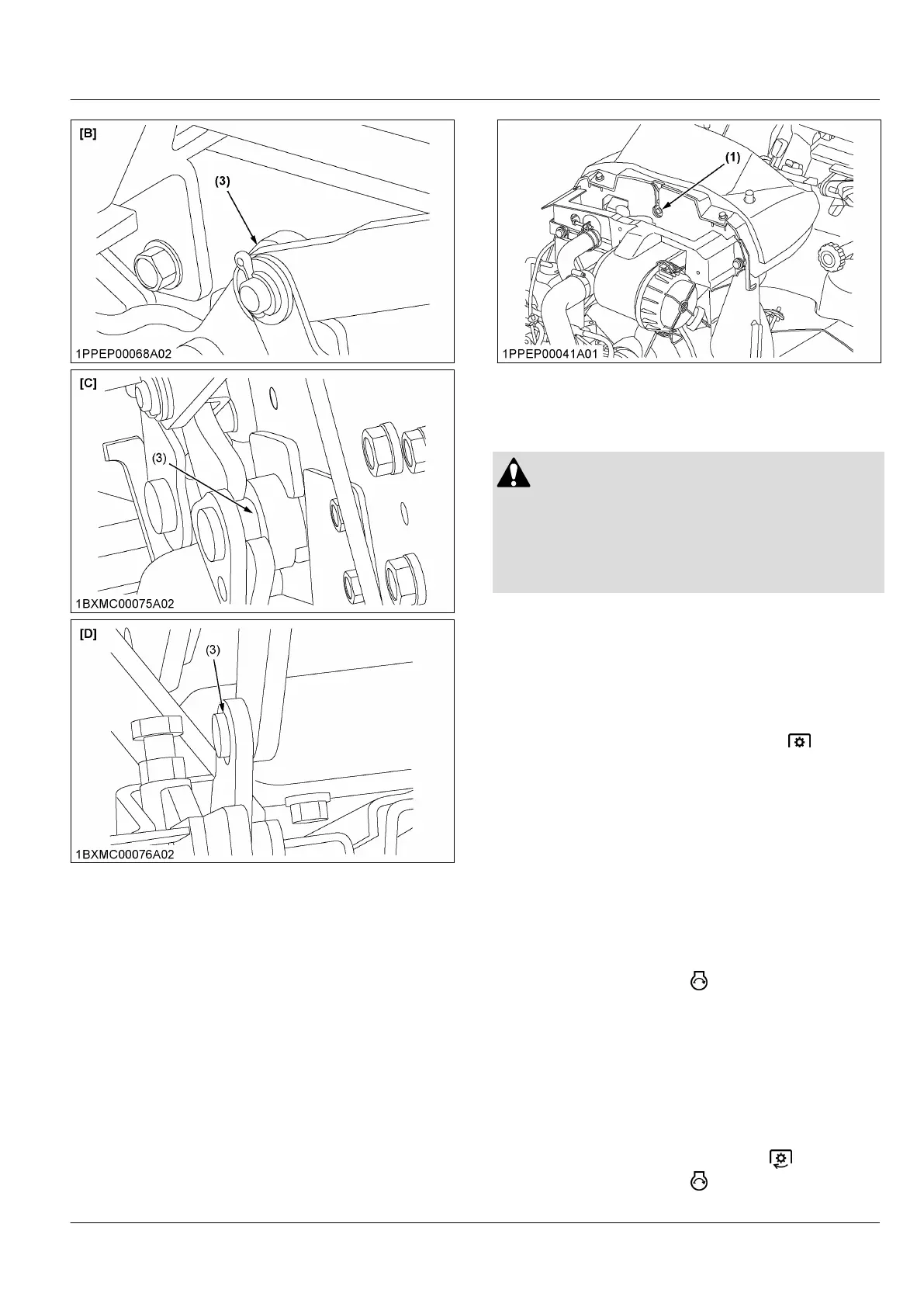 [B]

(3)

1PPEP00068A02

[C]

(3)

1BXMC00075A02

[D]

(3)

1BXMC00076A02

(1)

1PPEP00041A01