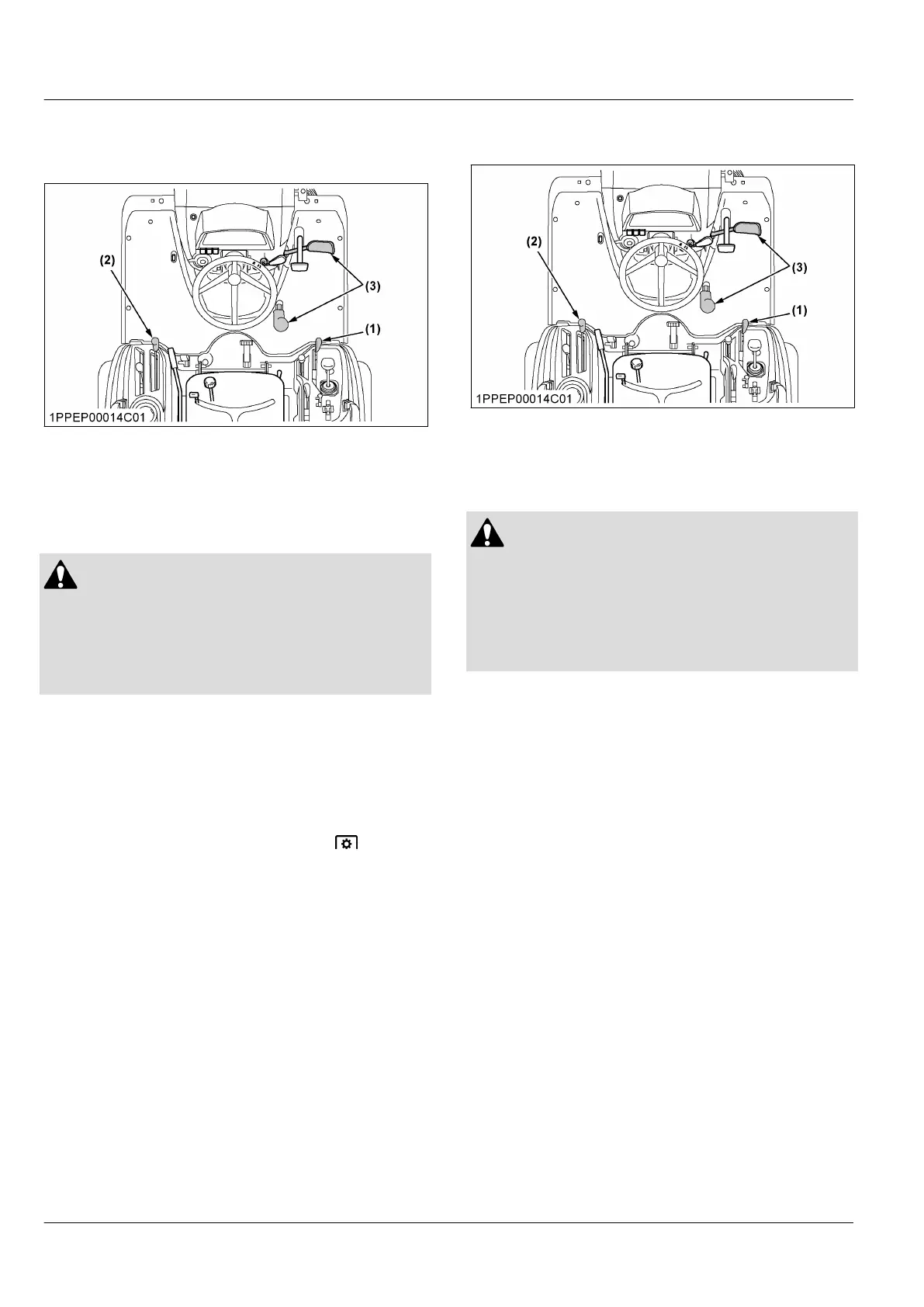 (2)

(3)

(1)

1PPEP00014C01

(2)

(3)

(1)

1PPEP00014C01