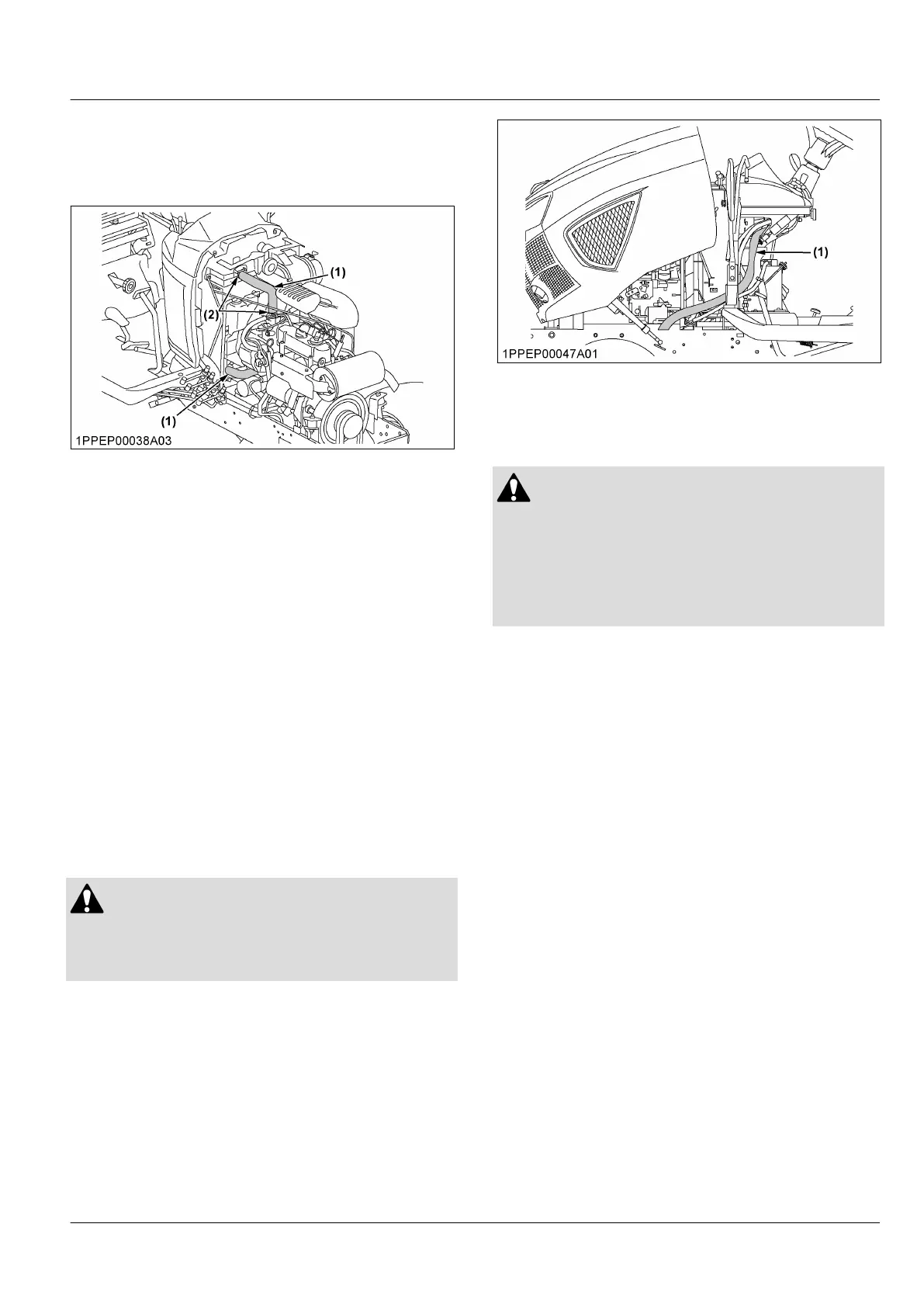 (1)

(2)

(1)

1PPEP00038A03

(1)

1PPEP00047A01