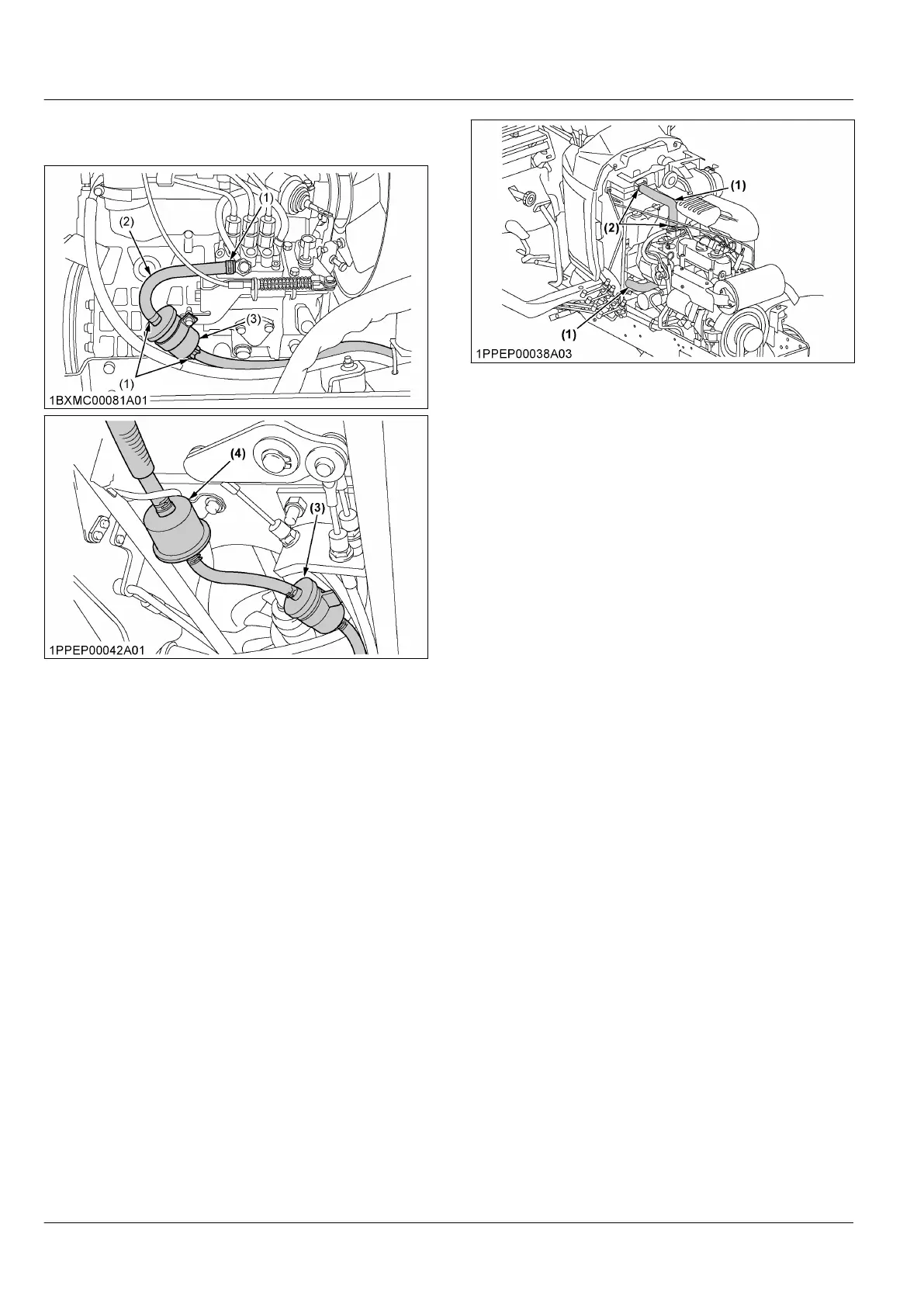 (1)
(2)
(3)
(1)
1BXMC00081A01

(4)
(3)
1PPEP00042A01

(1)
(2)
(1)
1PPEP00038A03