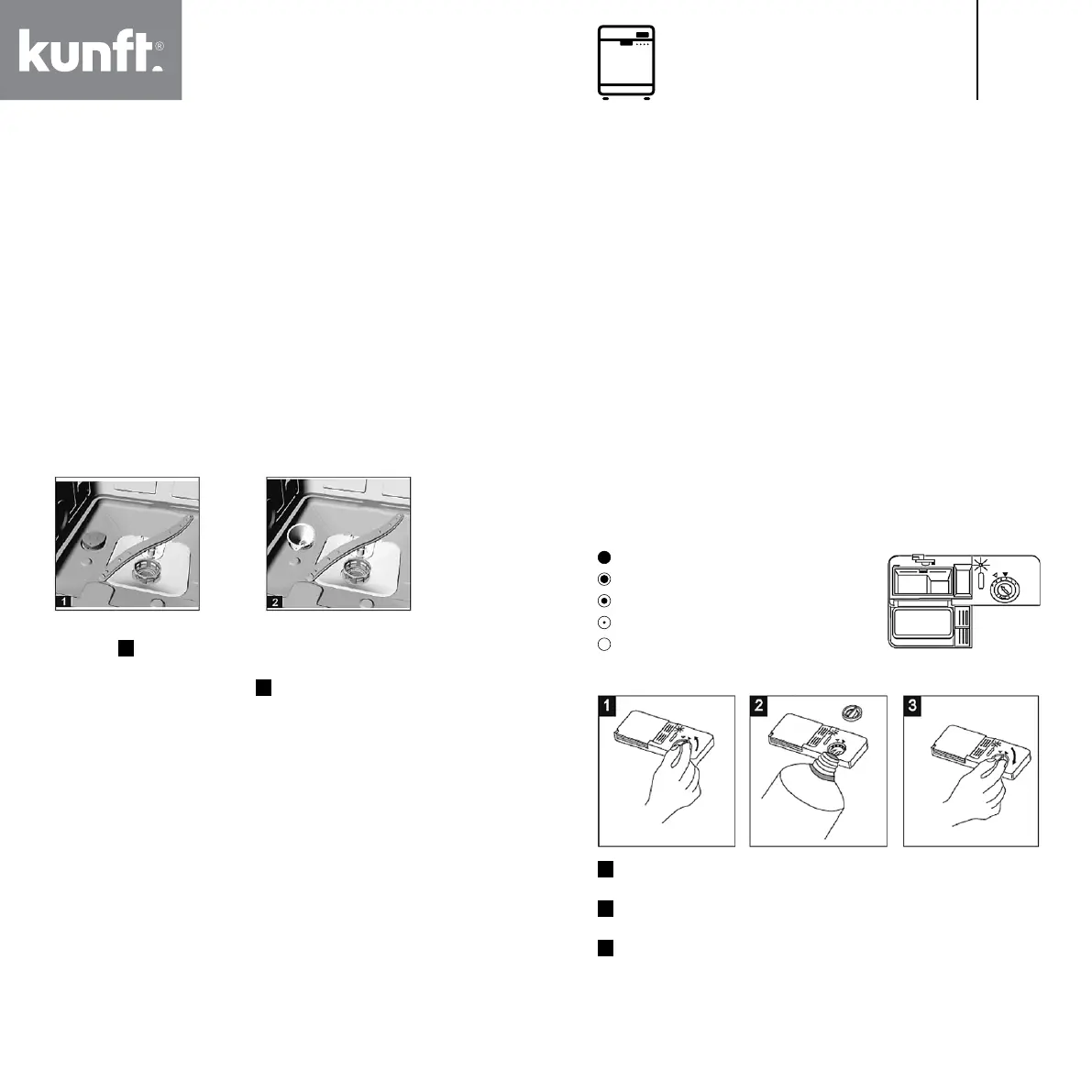 kunft®

1

2

1

2

3