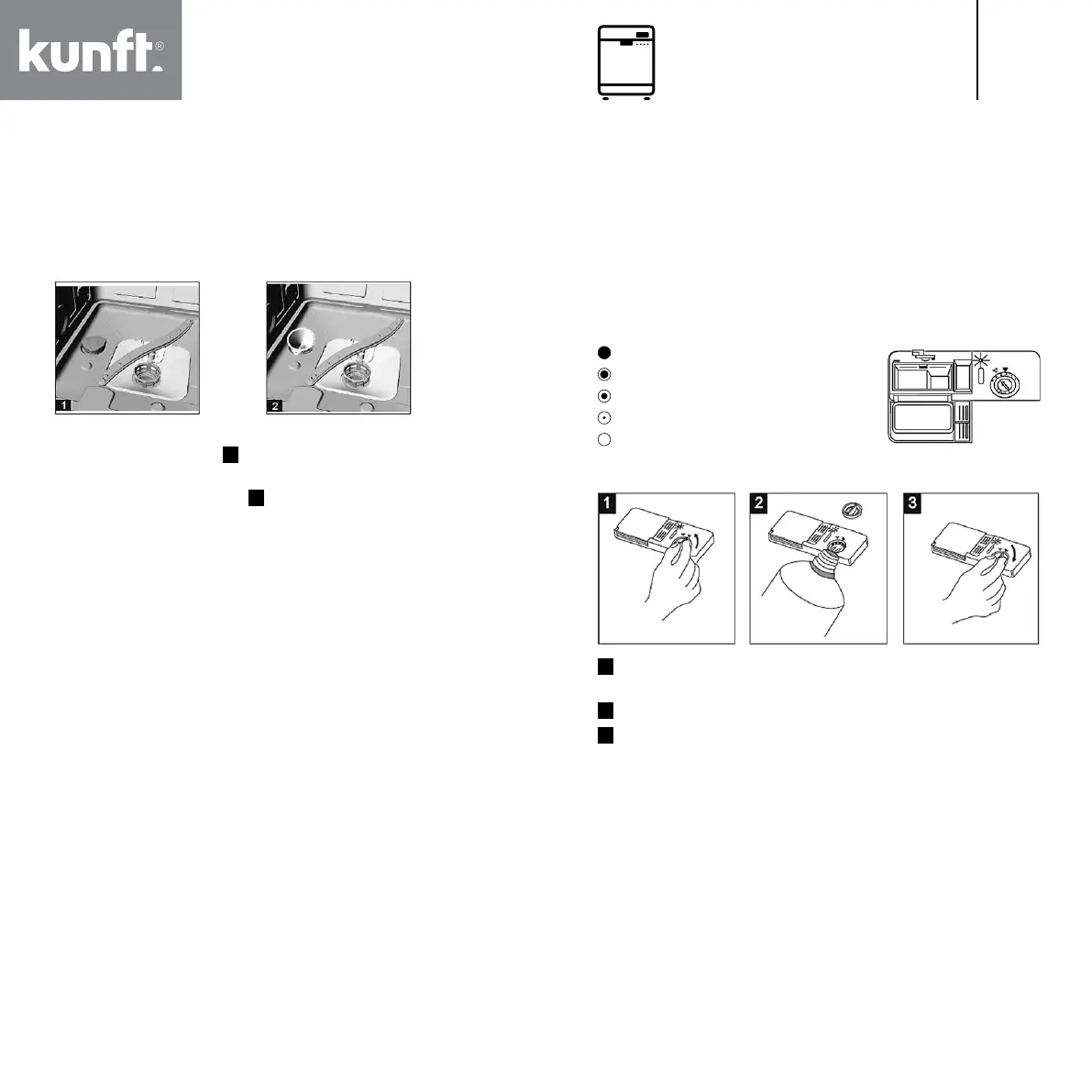 kunft®

1

2

1

2

3