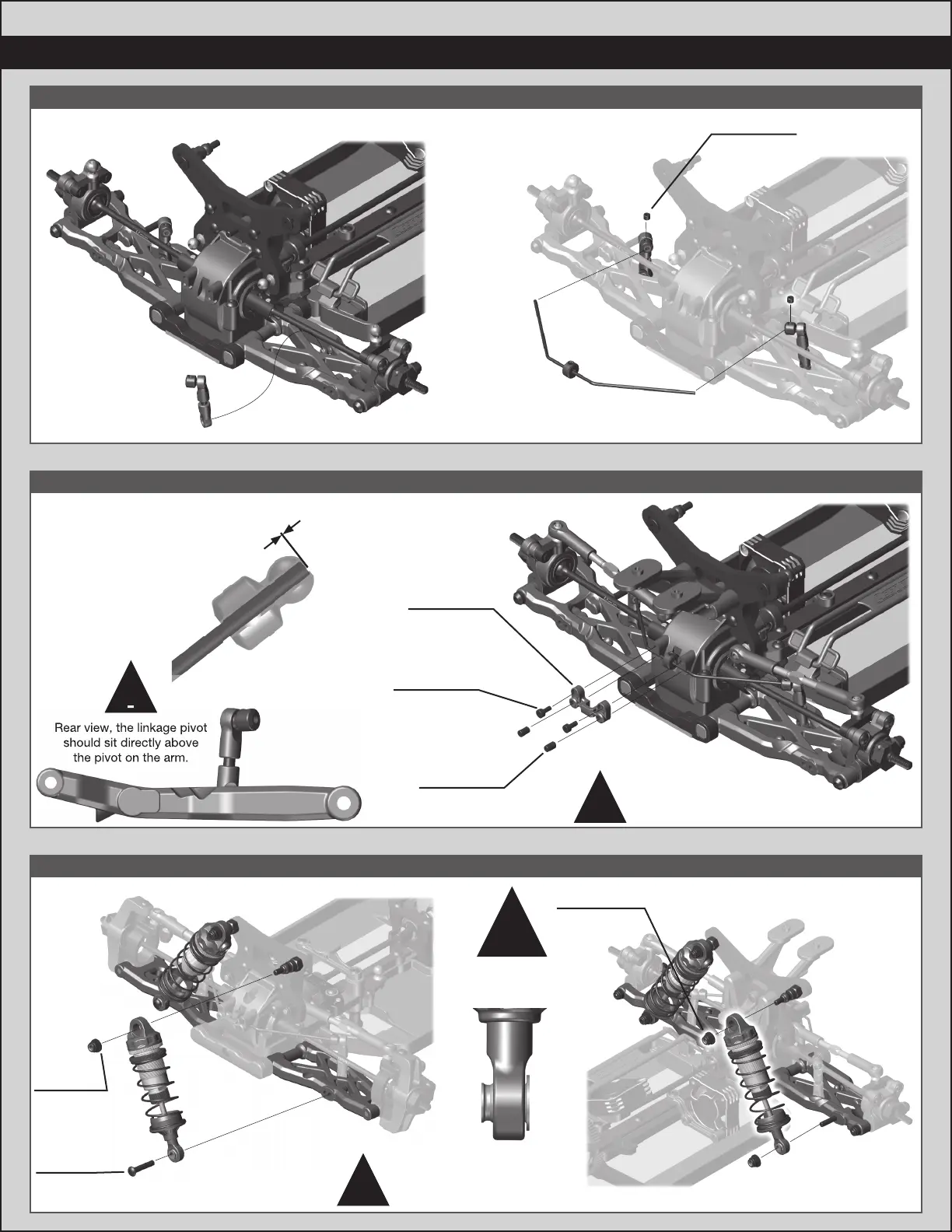 Rear view, the linkage pivot should sit directly above the pivot on the arm.