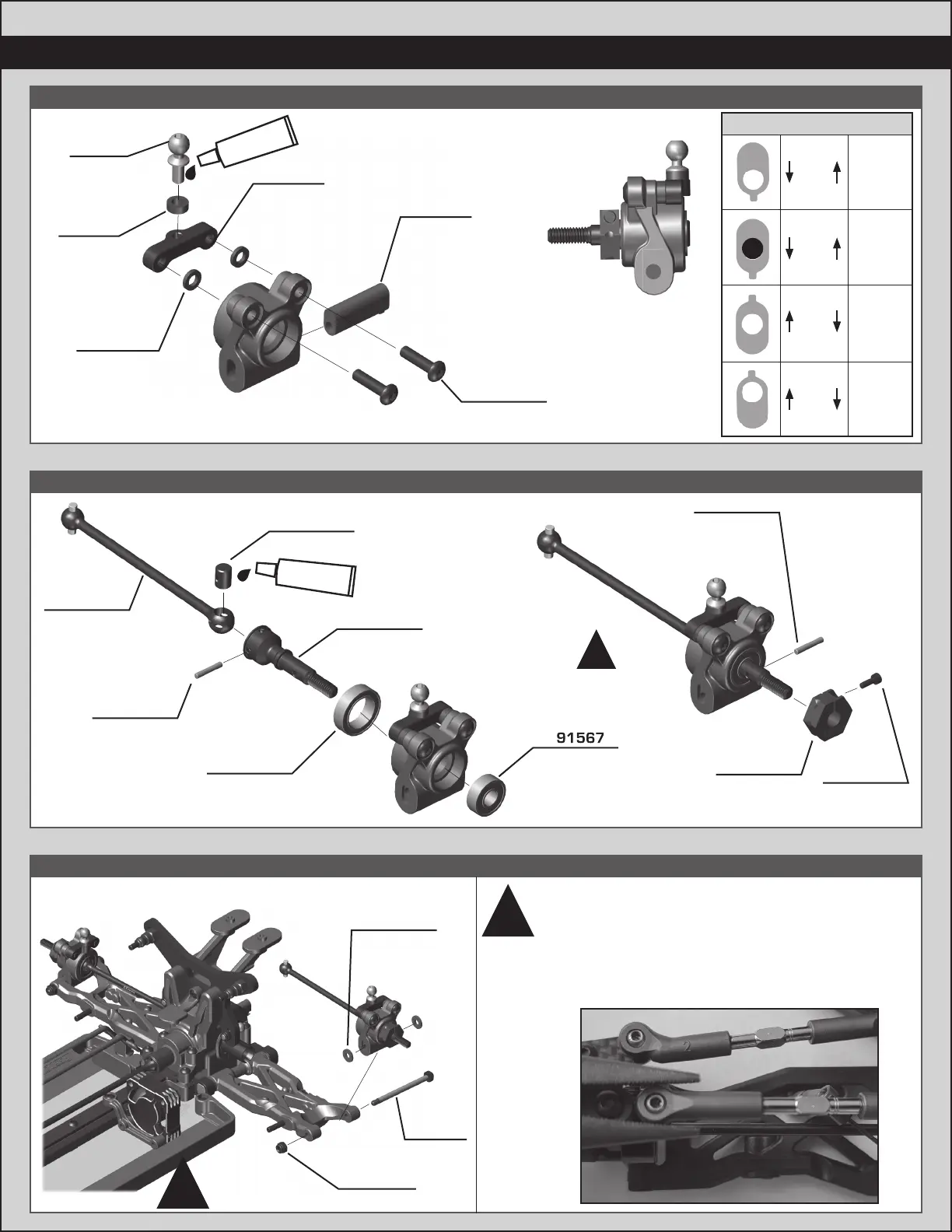 91567