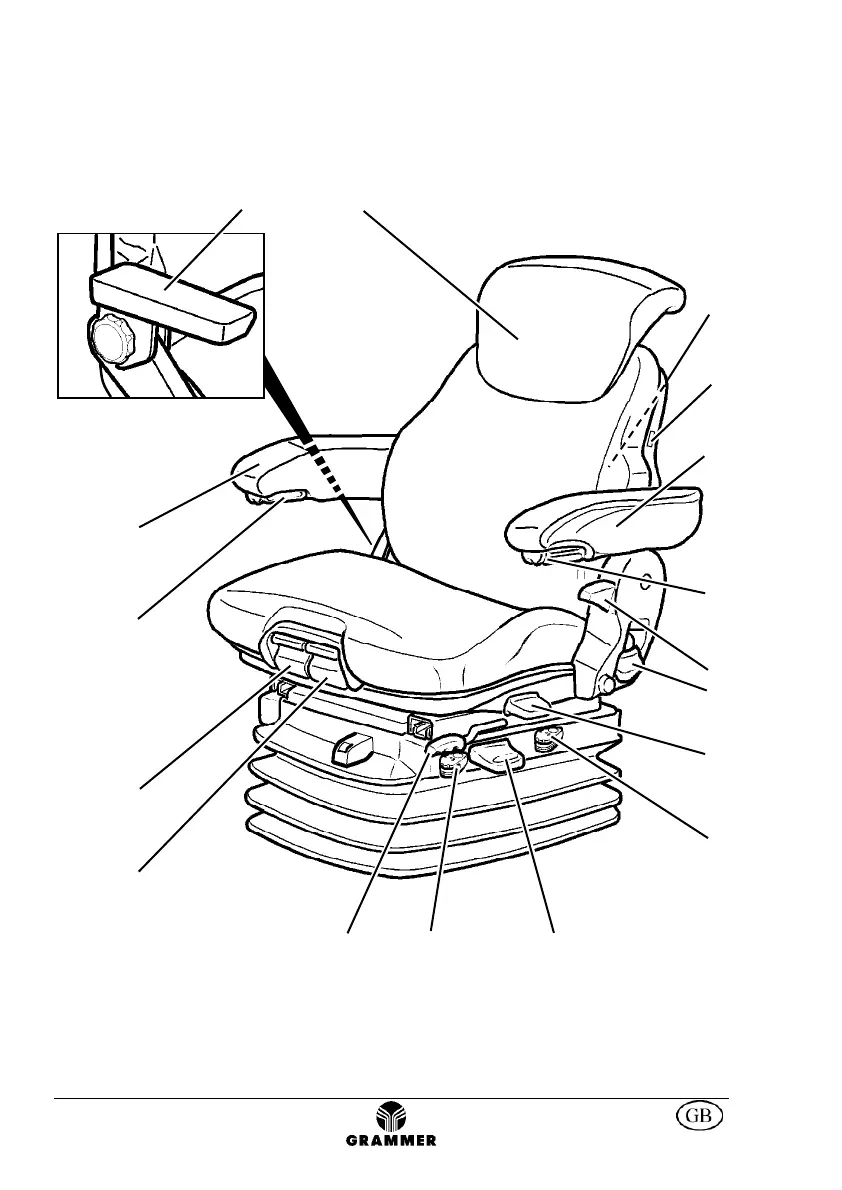 GRAMMER

GB