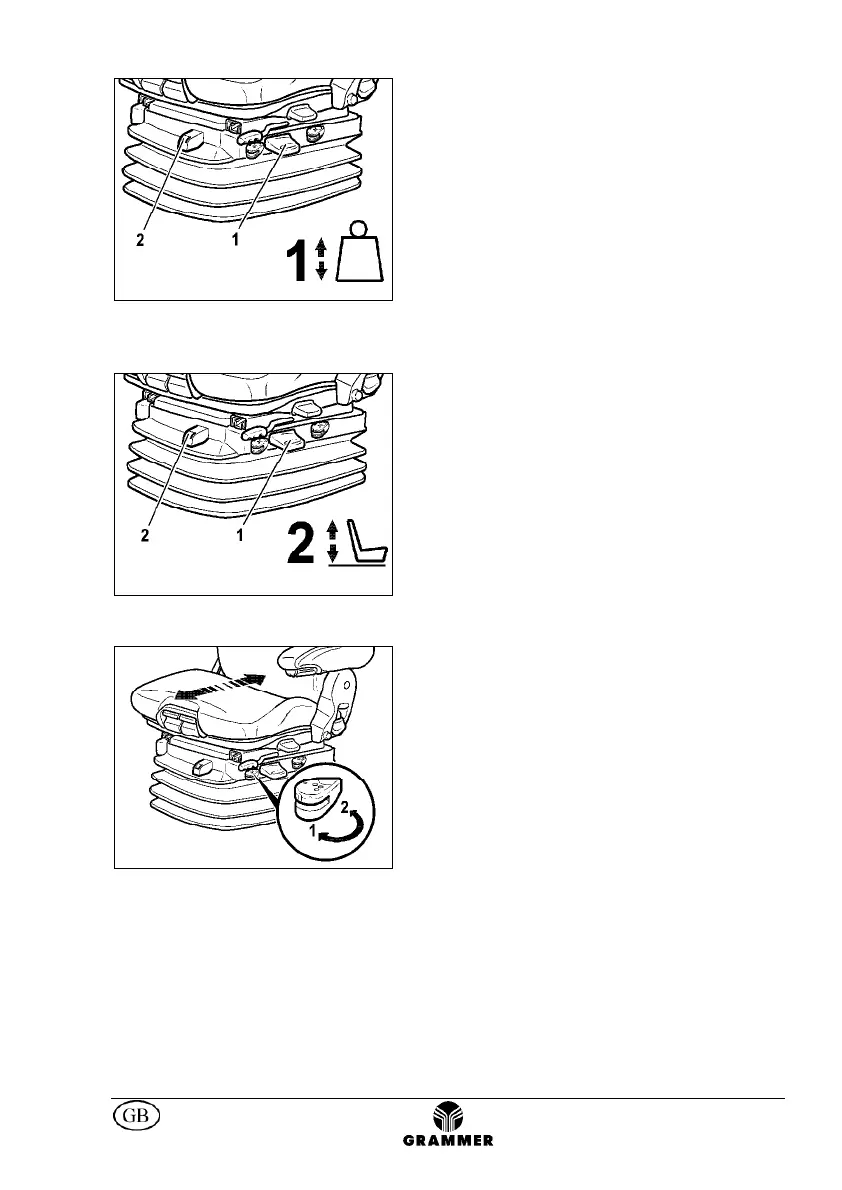 2
1
1

2
1
2

2
1

GB

GRAMMER