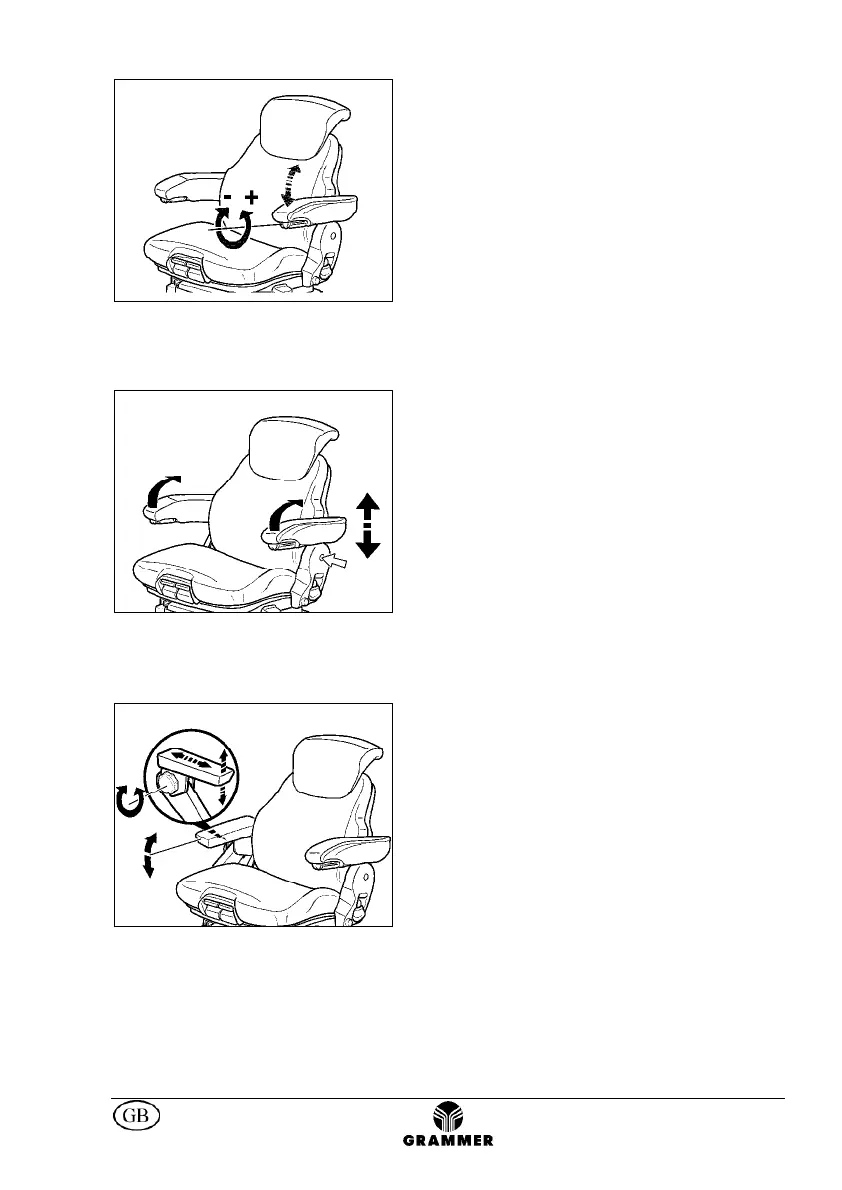 - +

GB

GRAMMER