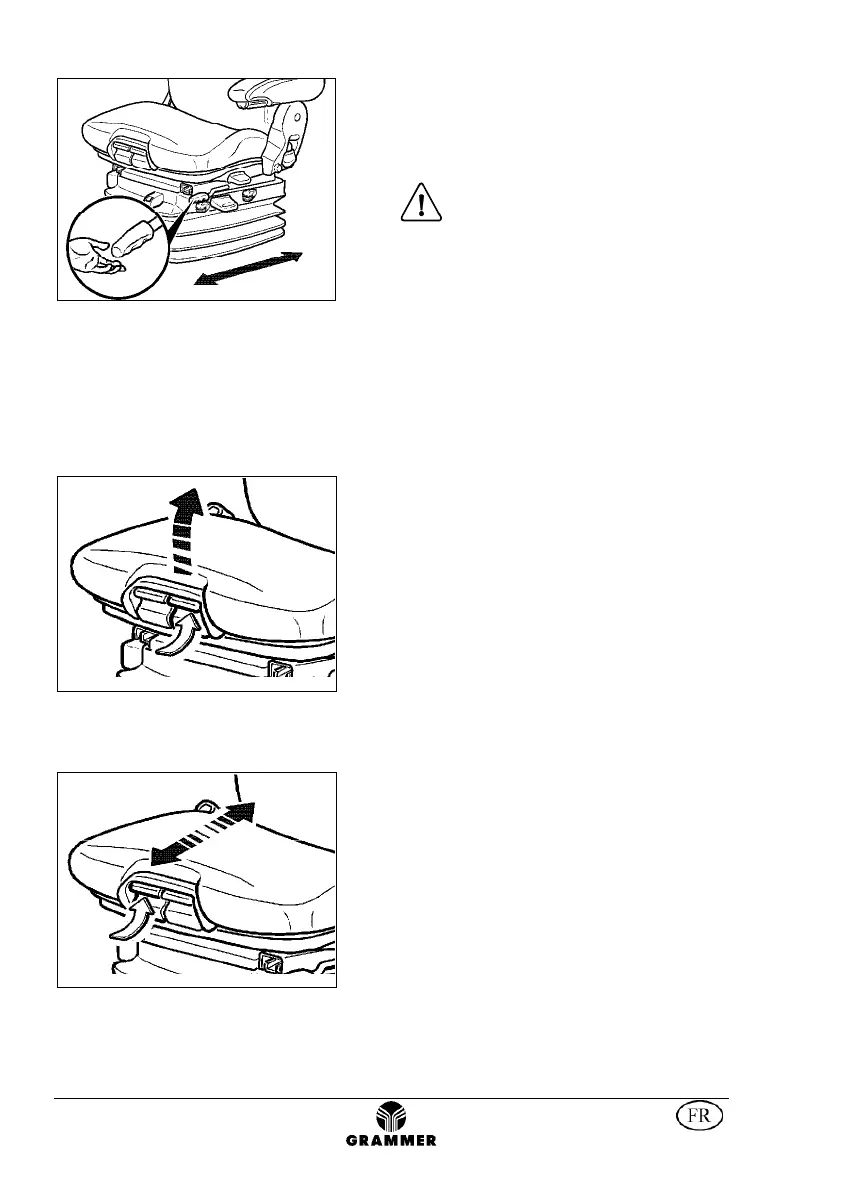 GRAMMER

FR