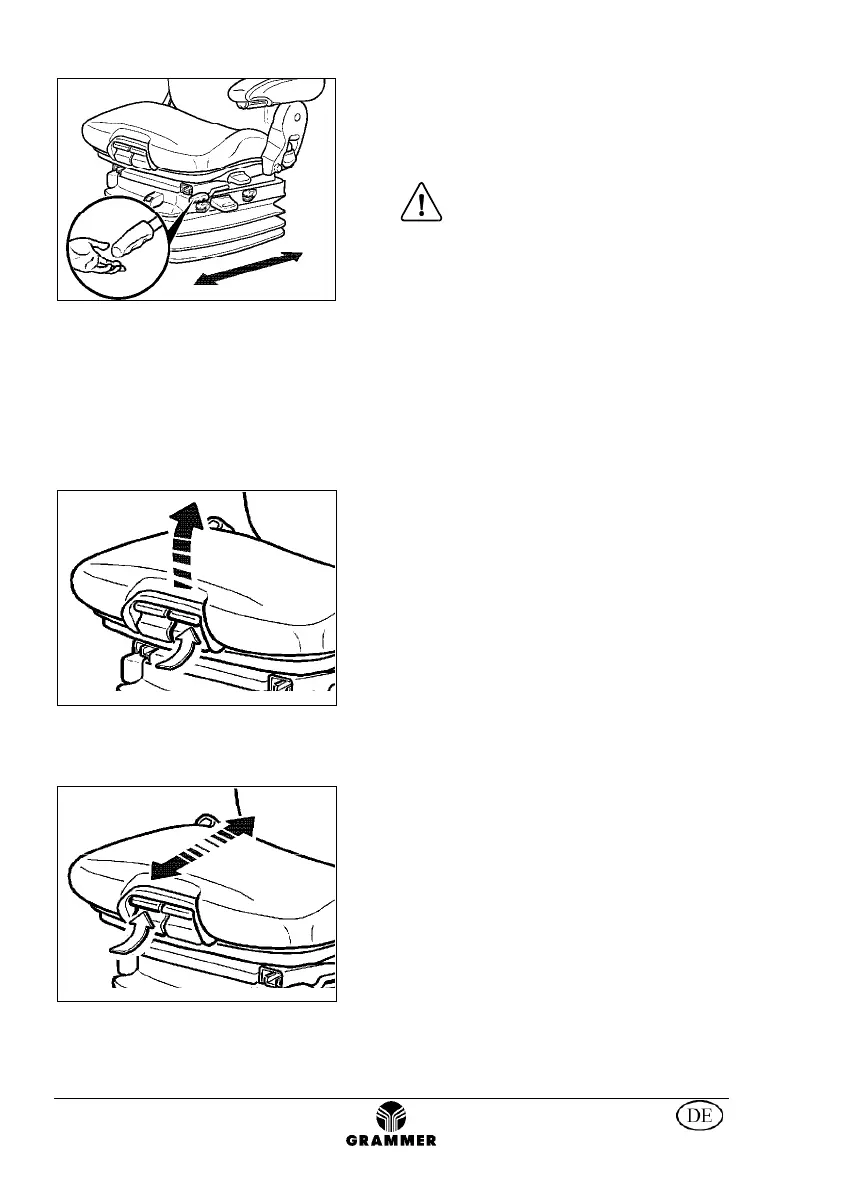 GRAMMER

DE