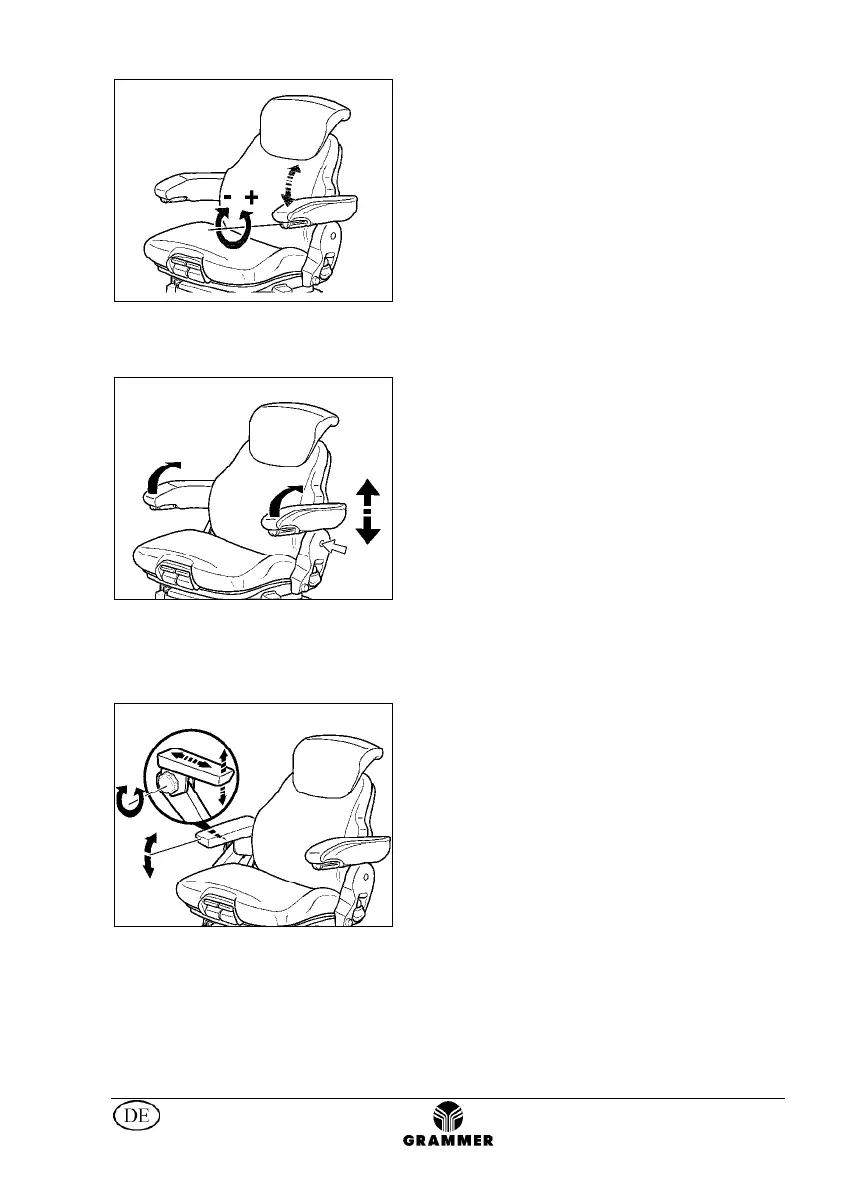 - +

DE

GRAMMER