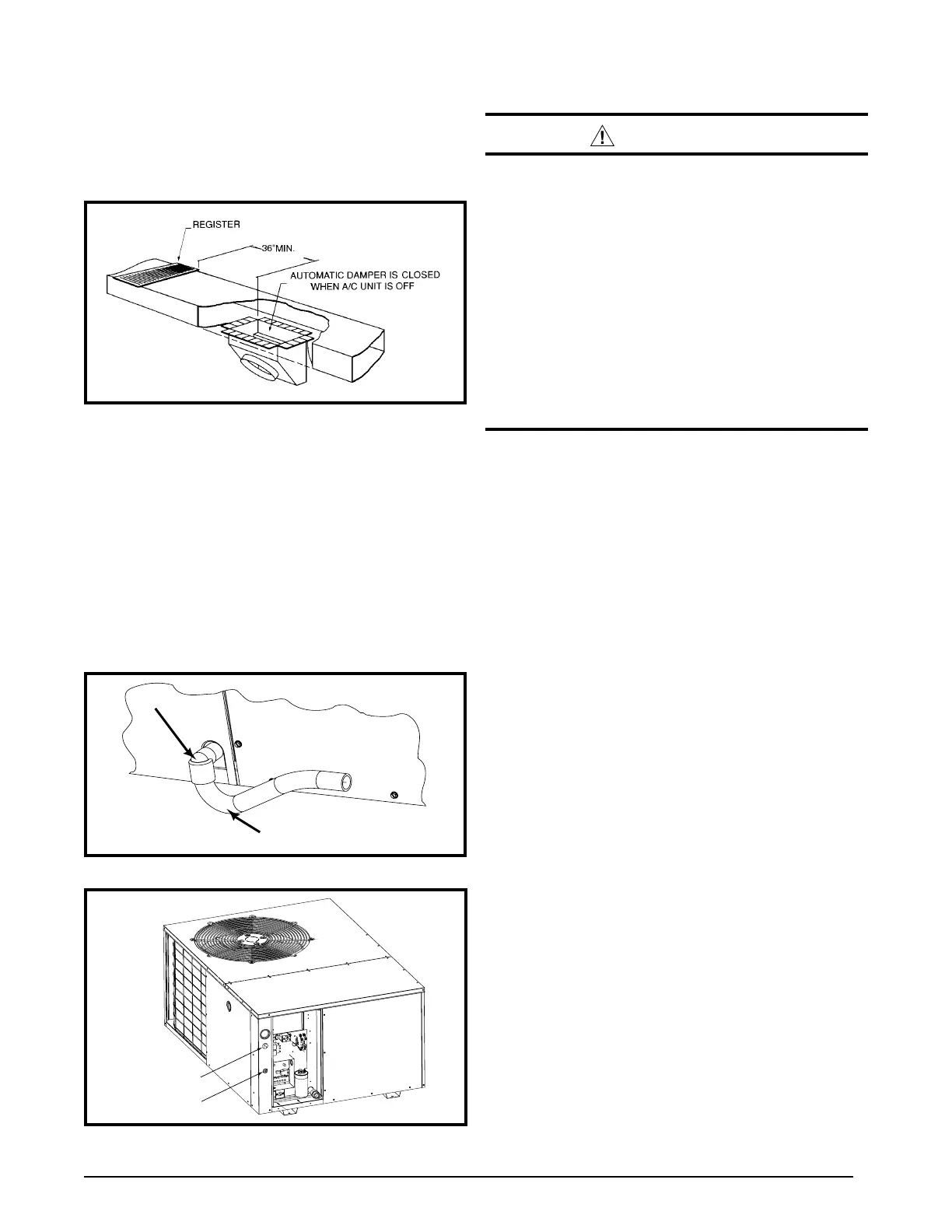 REGISTER

36"MIN.

AUTOMATIC DAMPER IS CLOSED WHEN A/C UNIT IS OFF