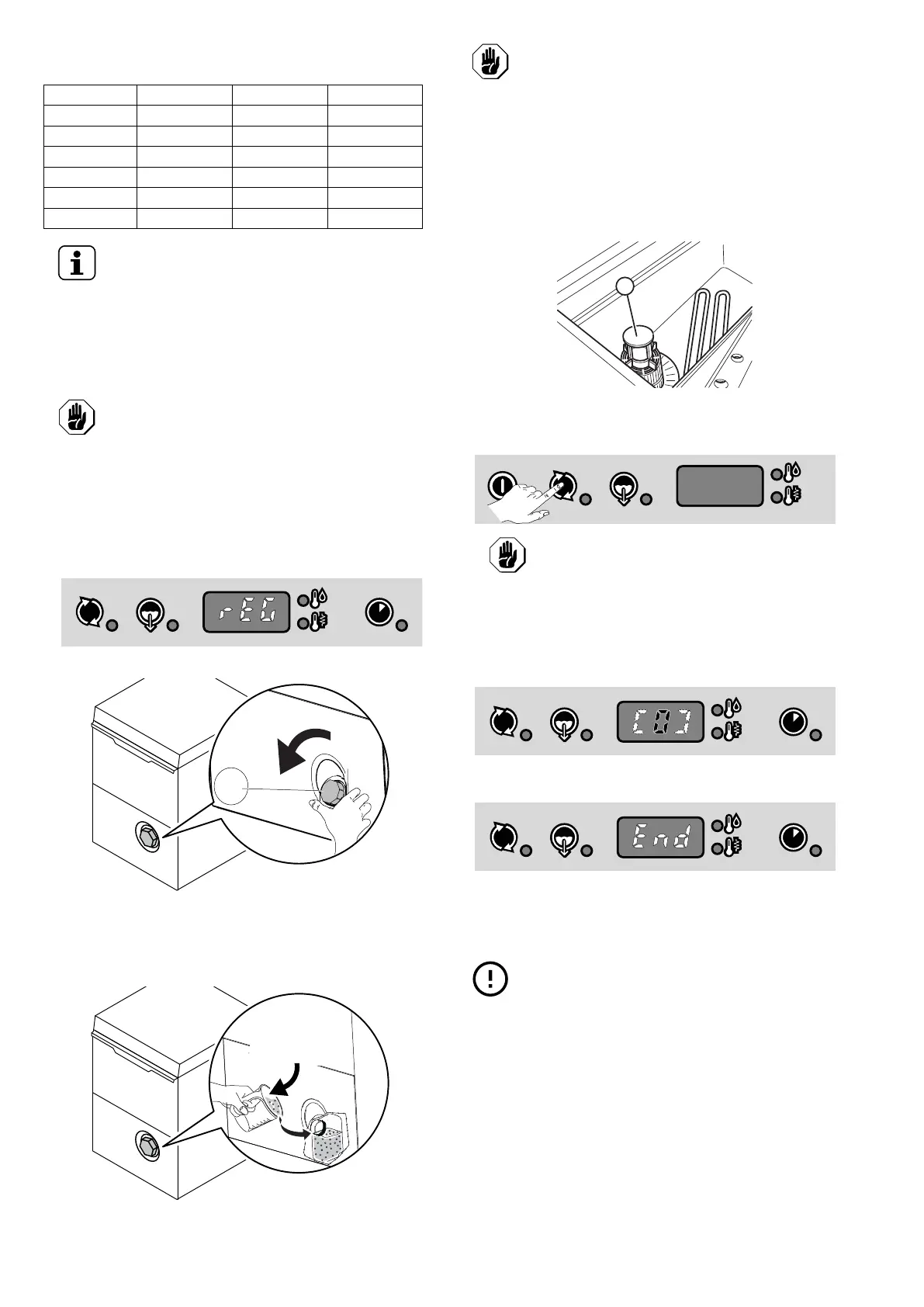 rEG

C03

End