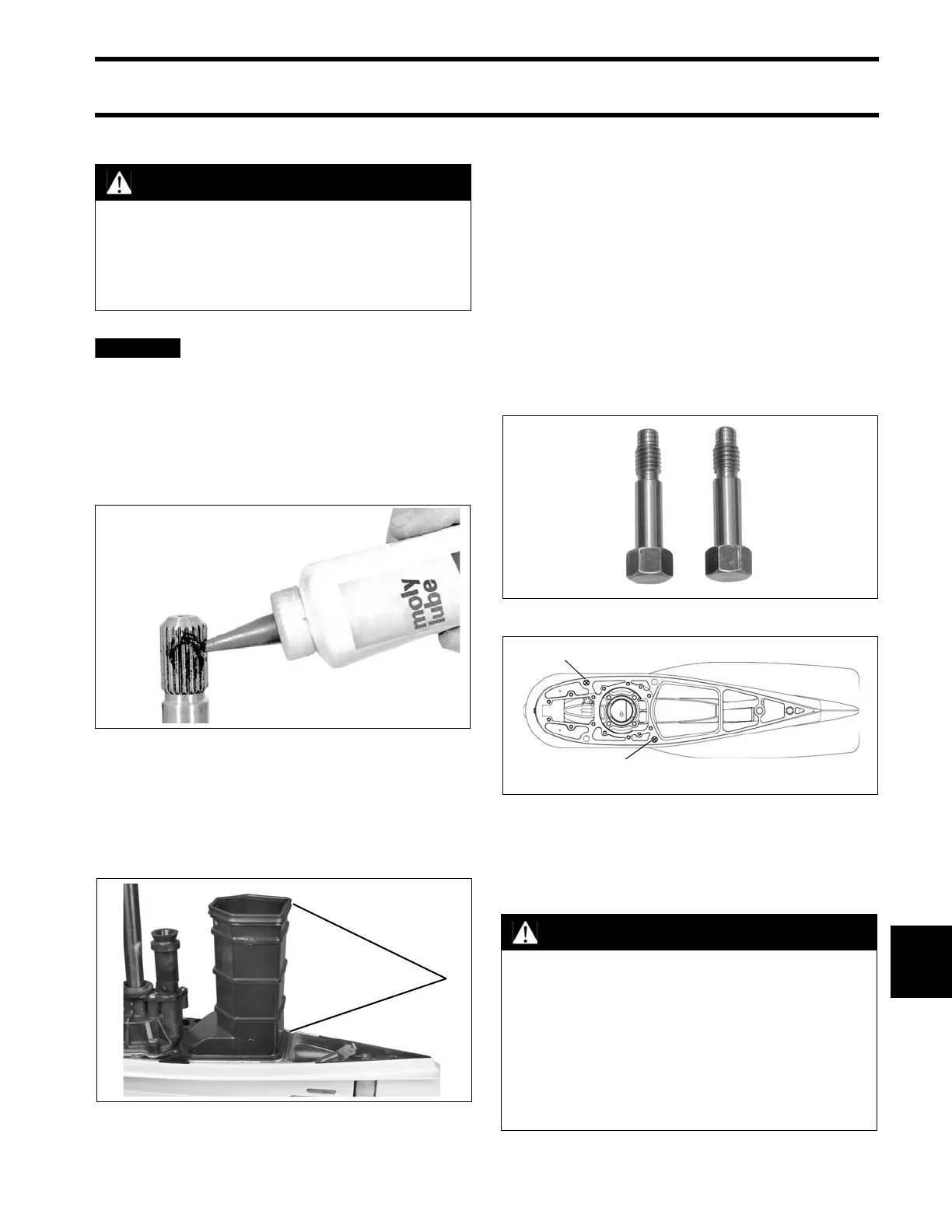 moly
lube