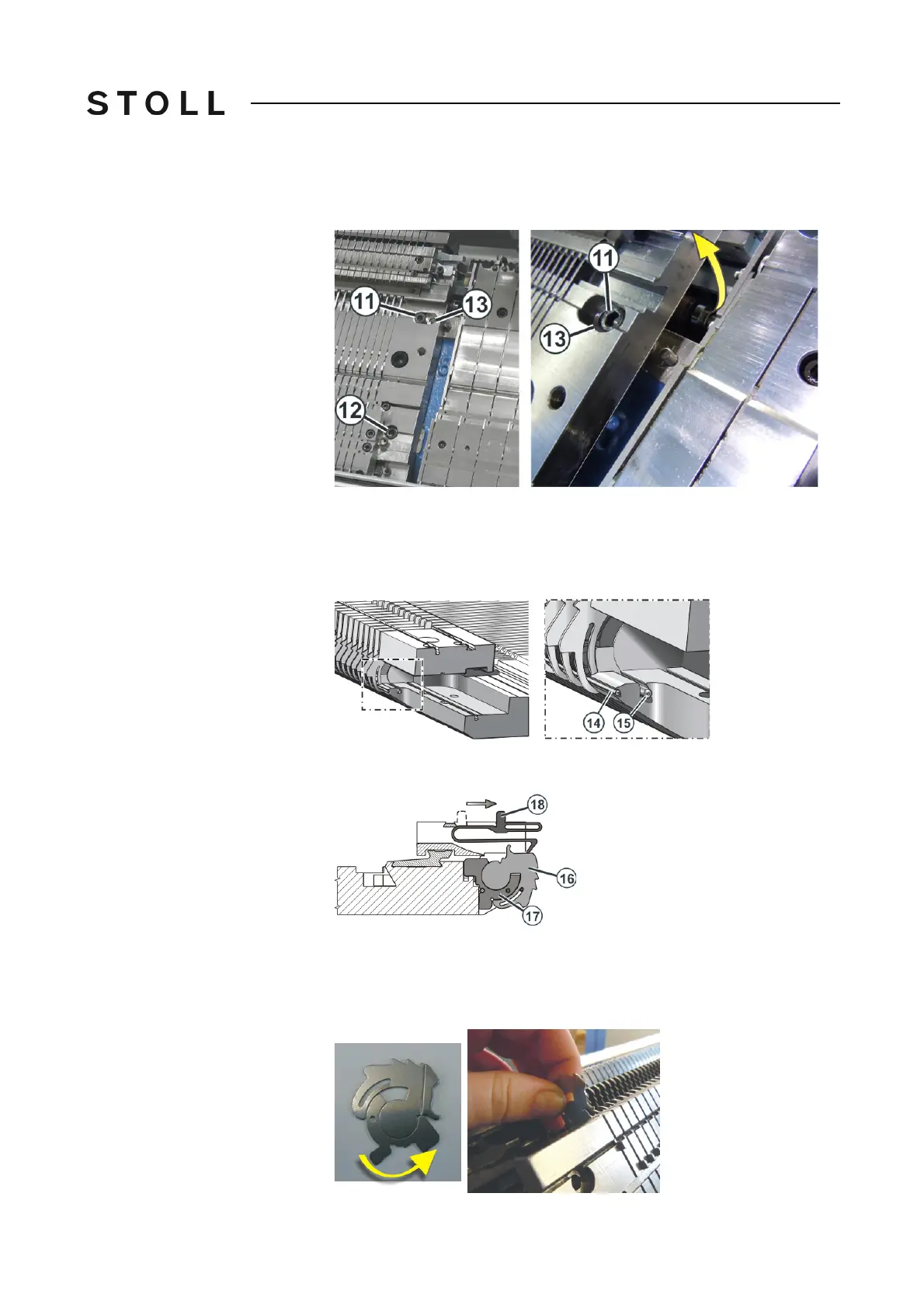 STOLL

11
13
12
11
13

14
15

18
16
17