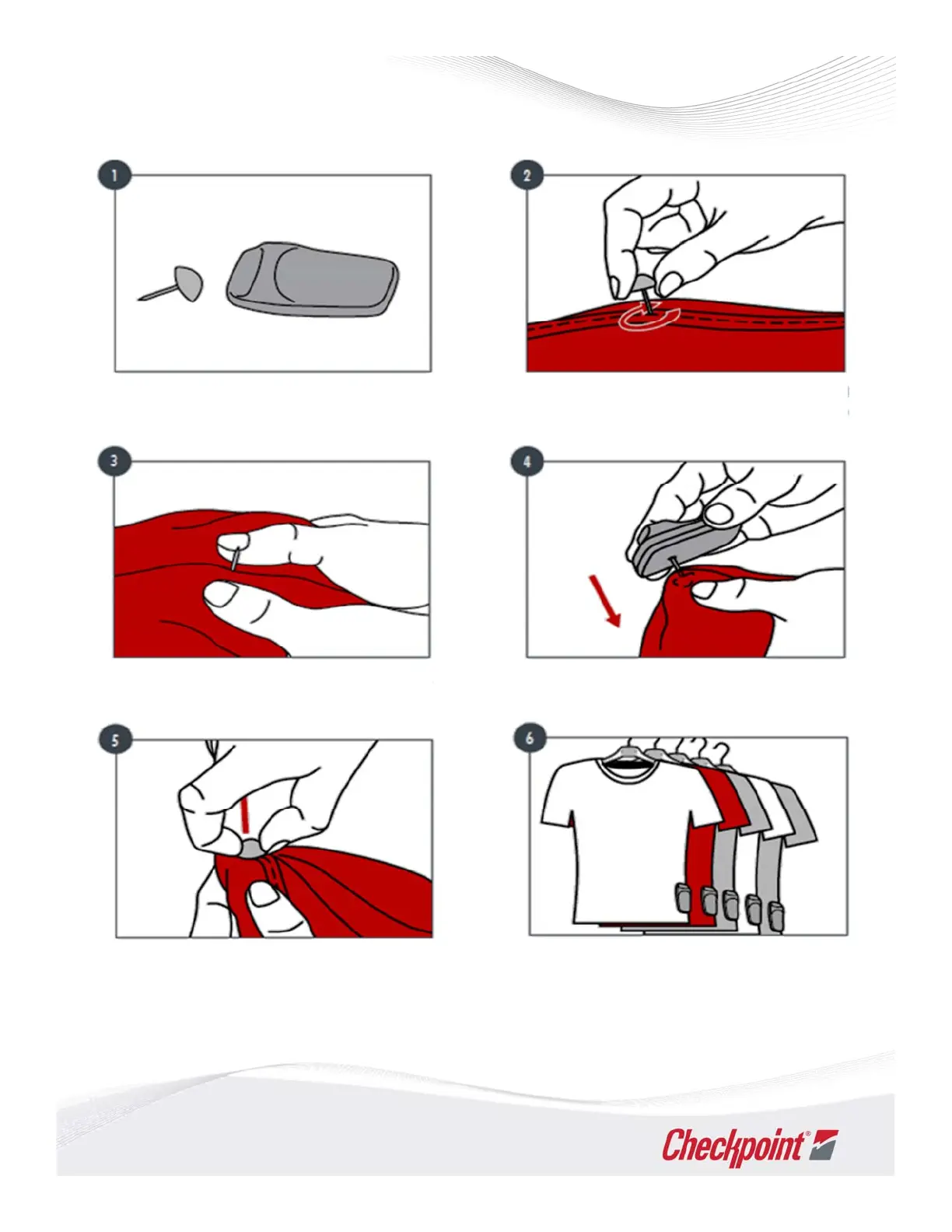 1

2

3

4

5

6

Checkpoint®