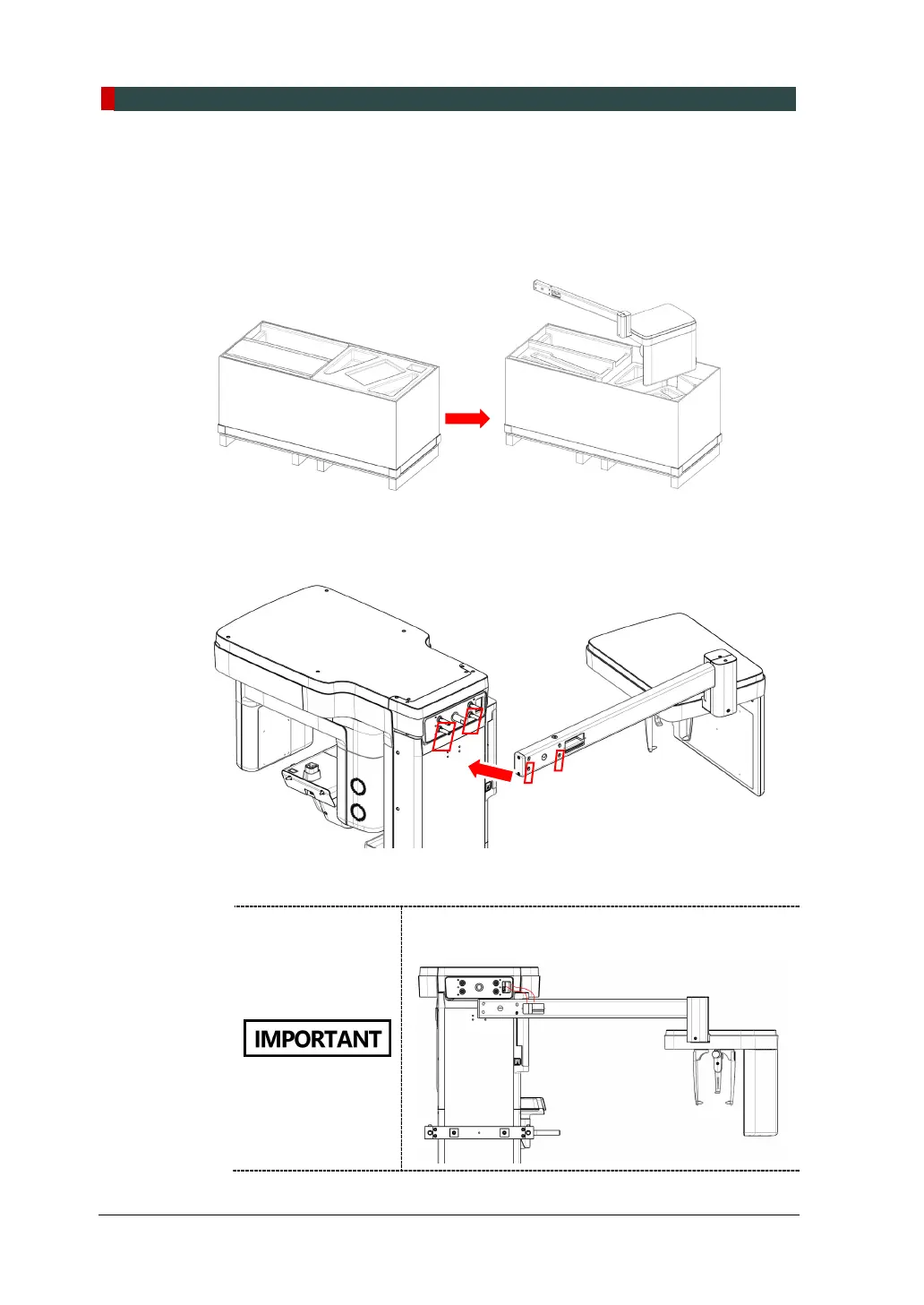 IMPORTANT