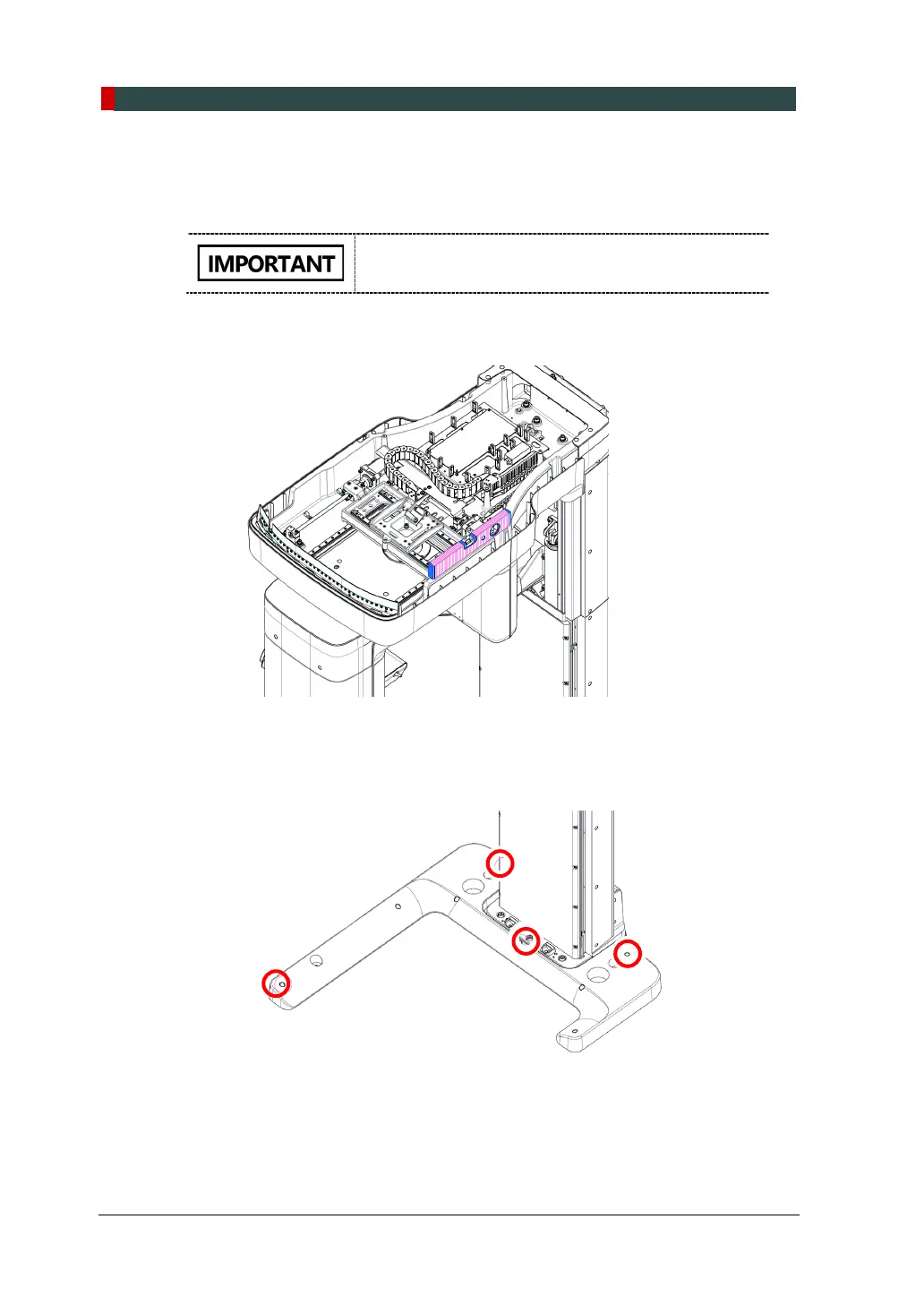 IMPORTANT