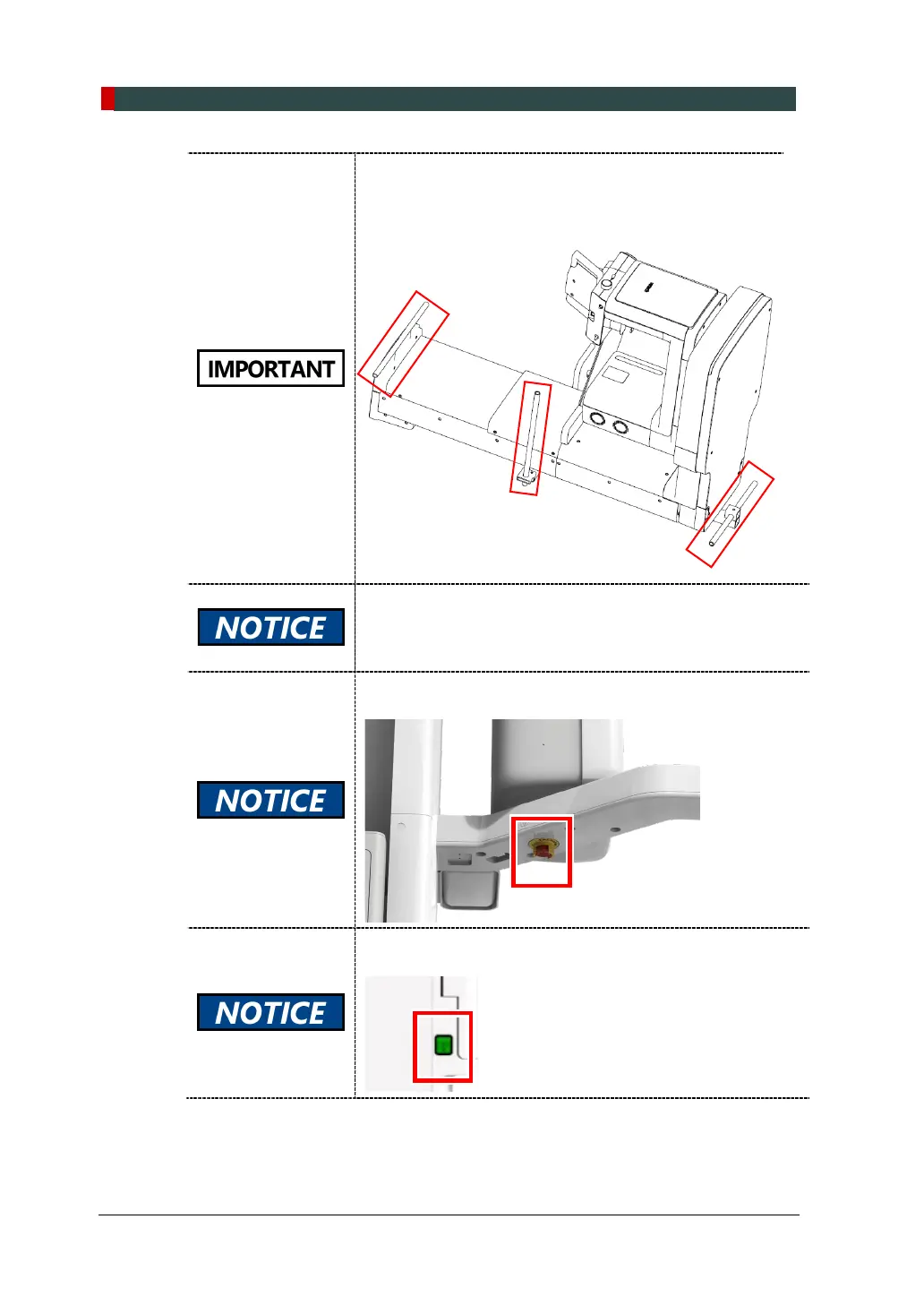 IMPORTANT

NOTICE

NOTICE

NOTICE