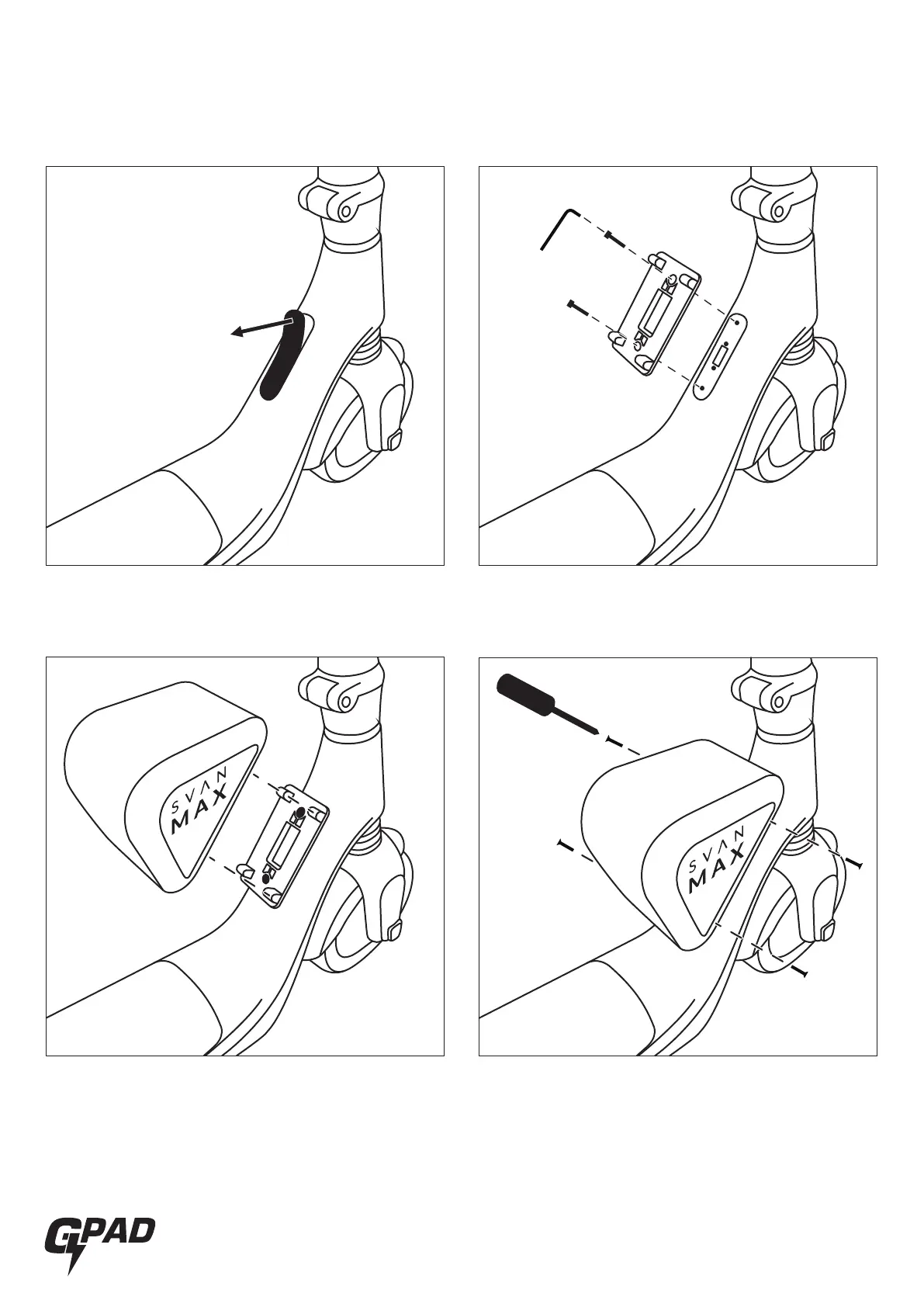 SVAN
MAX

SVAN
MAX

GPAD