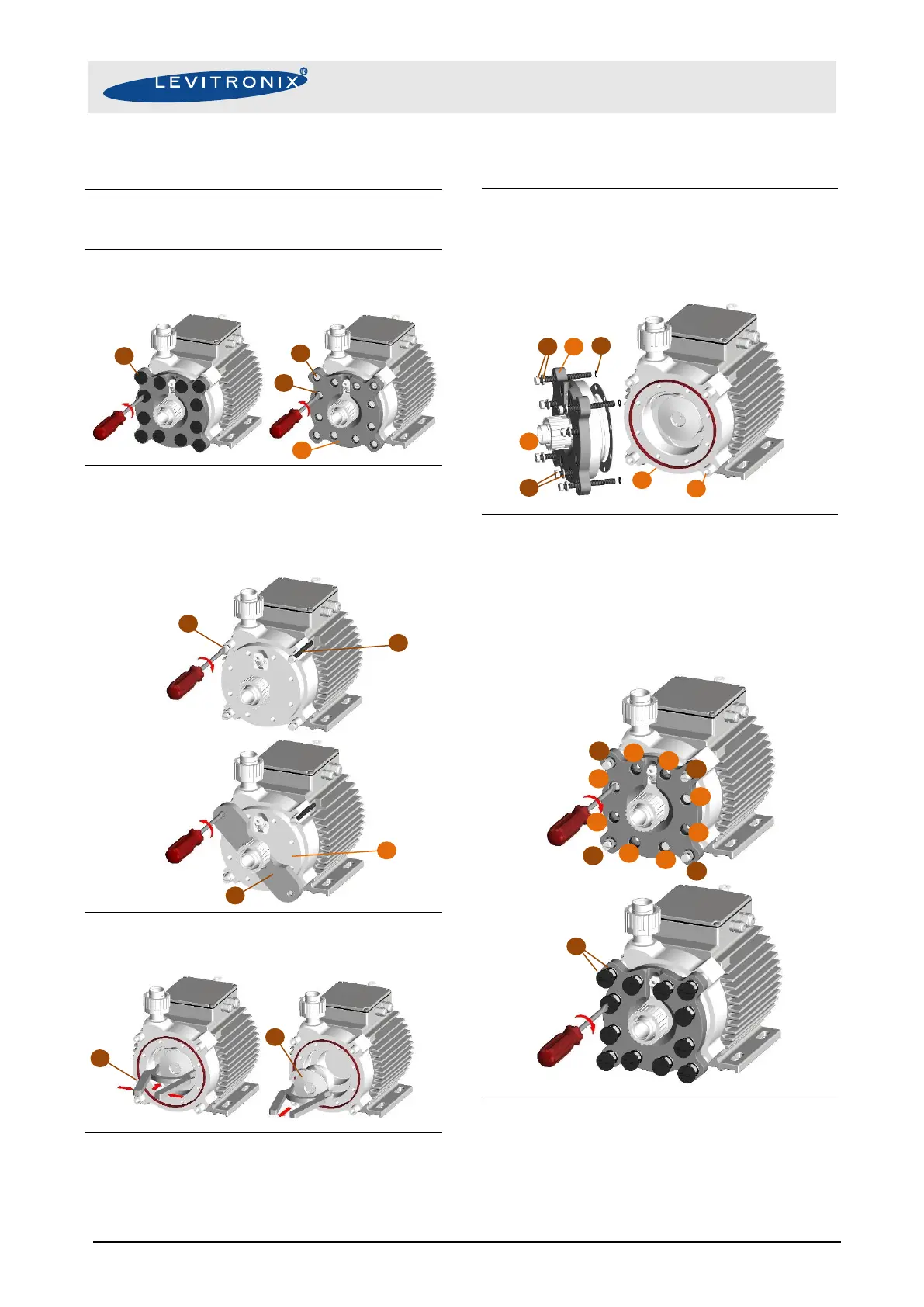 LEVITRONIX®