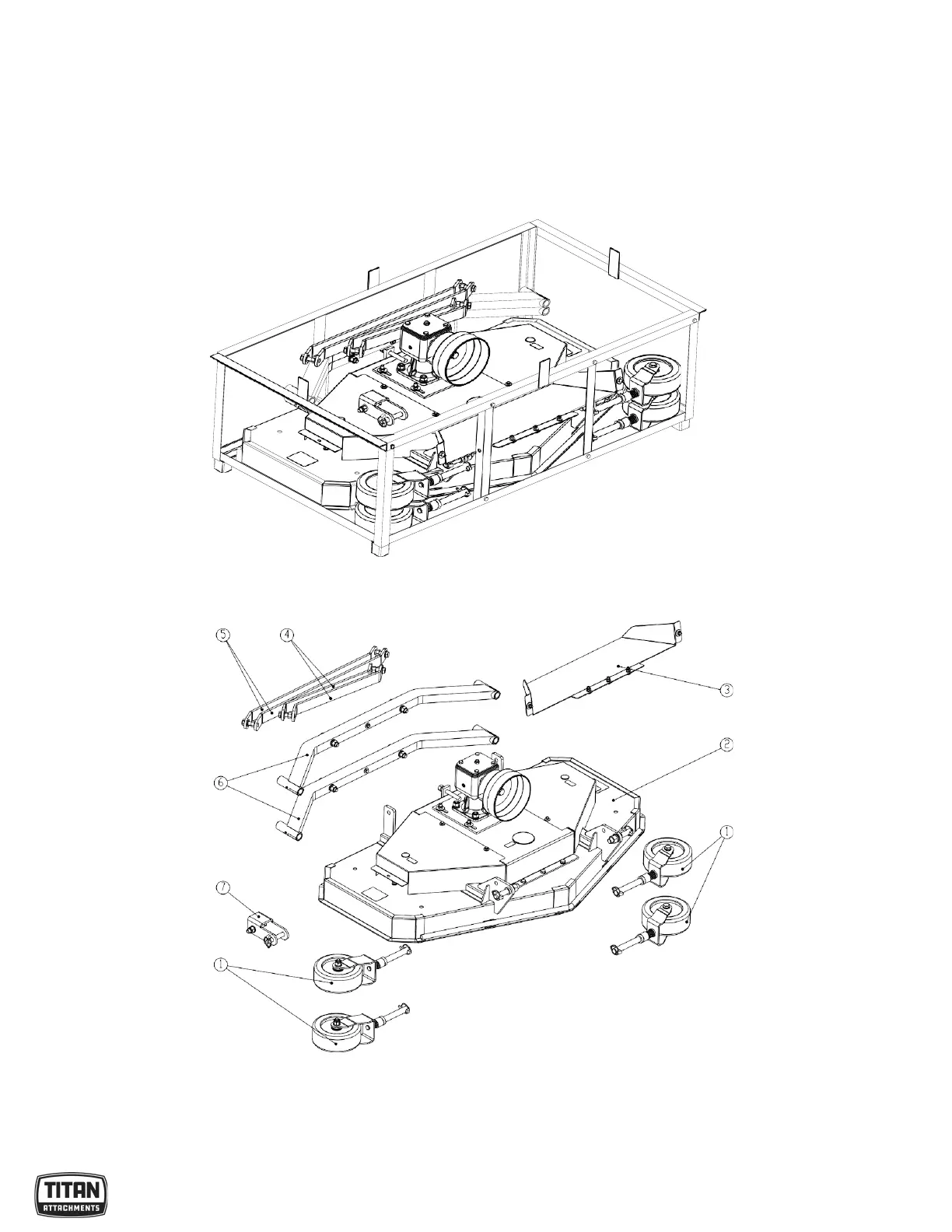 5
4
3
2
6
1
7
1

TITAN
ATTACHMENTS