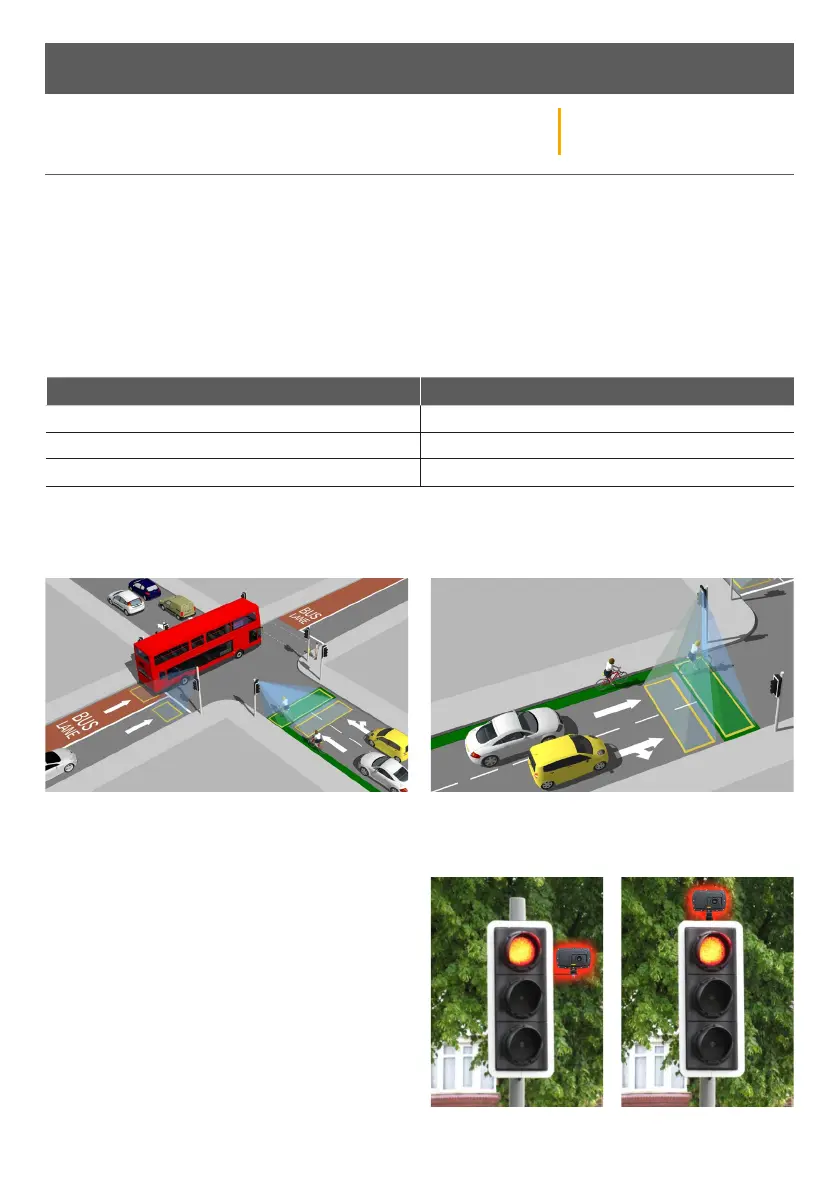 BUS LANE

BUS LANE