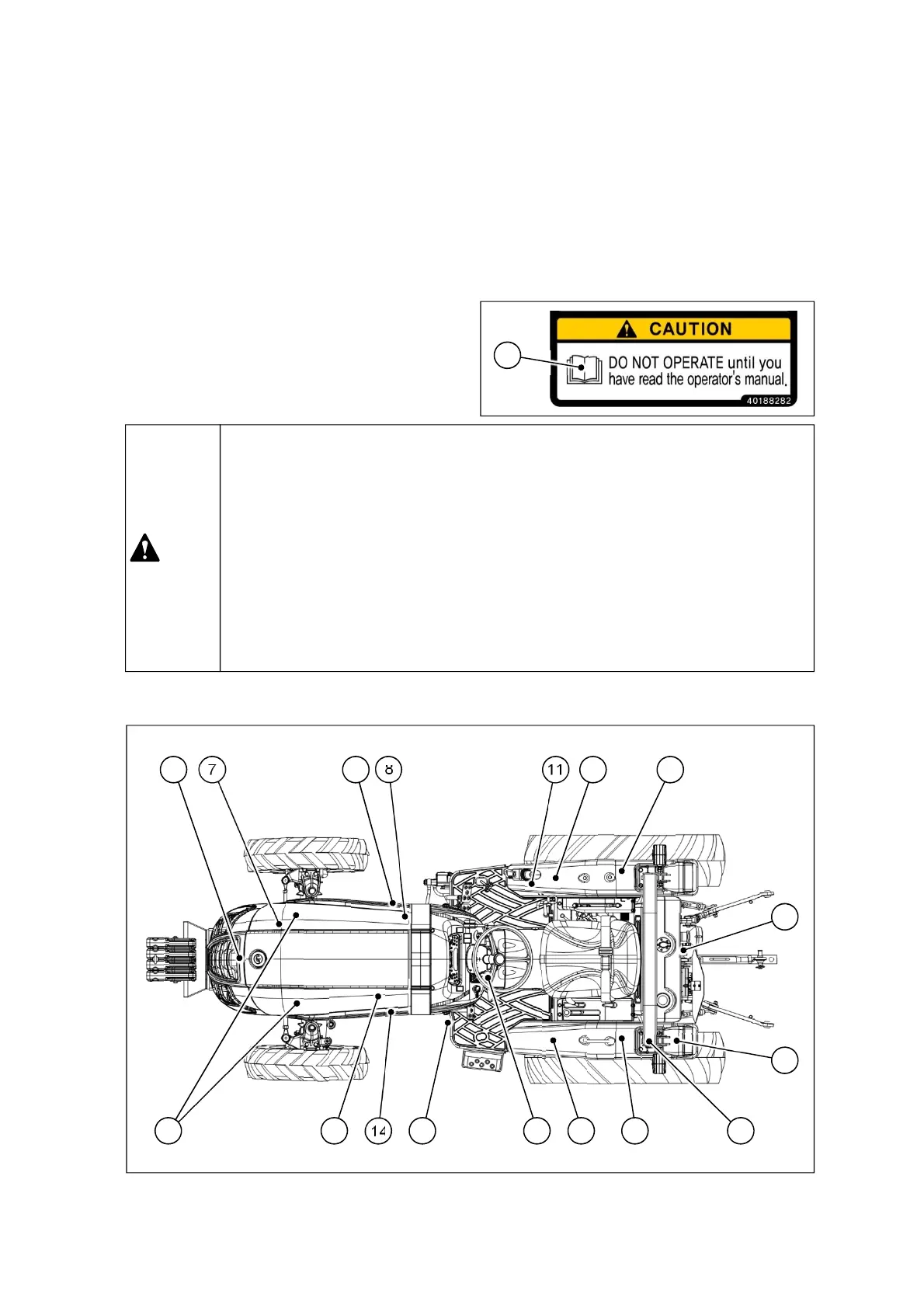 CAUTION

DO NOT OPERATE until you have read the operator's manual.

40188282

7

8

11

14