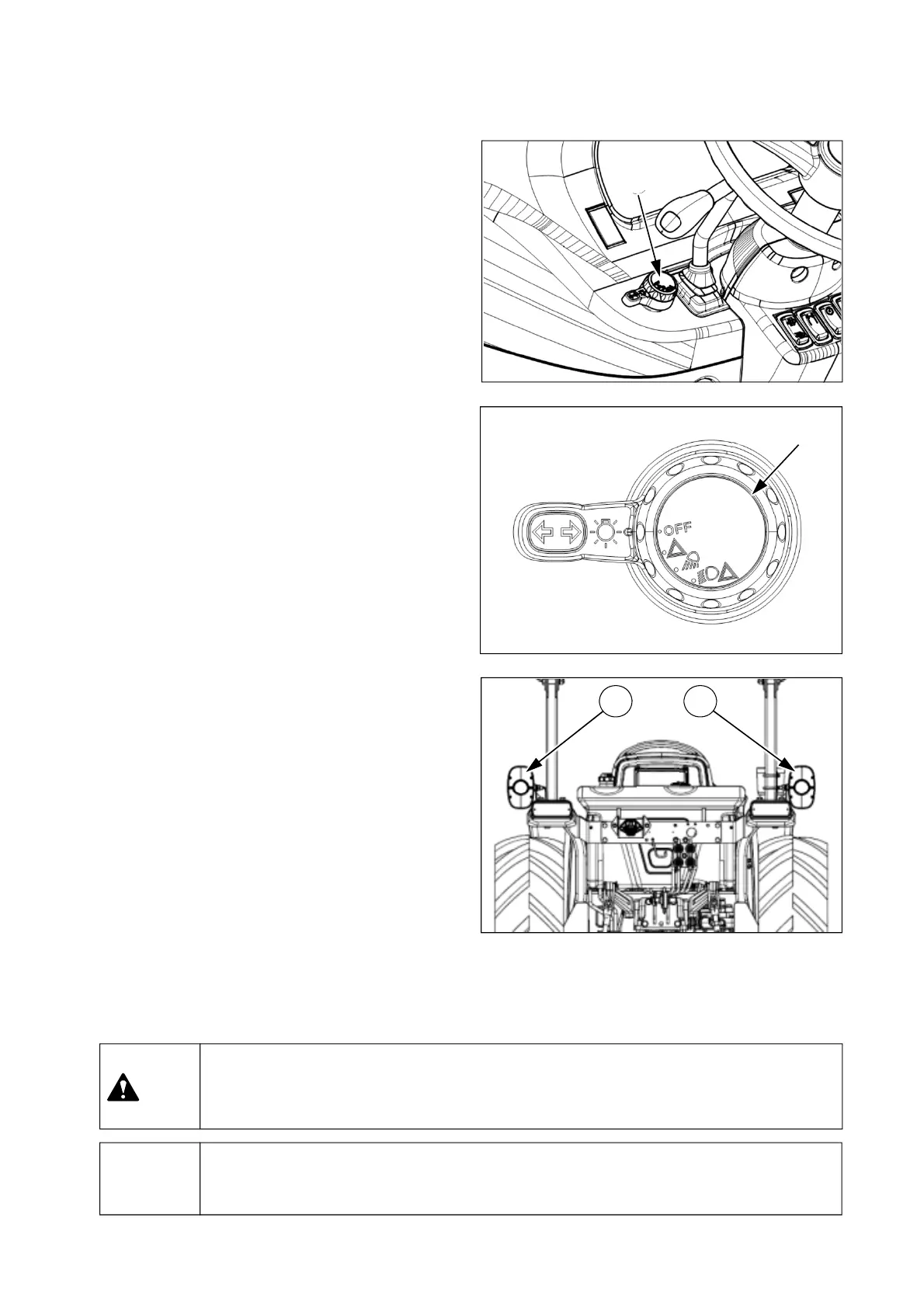 OFF