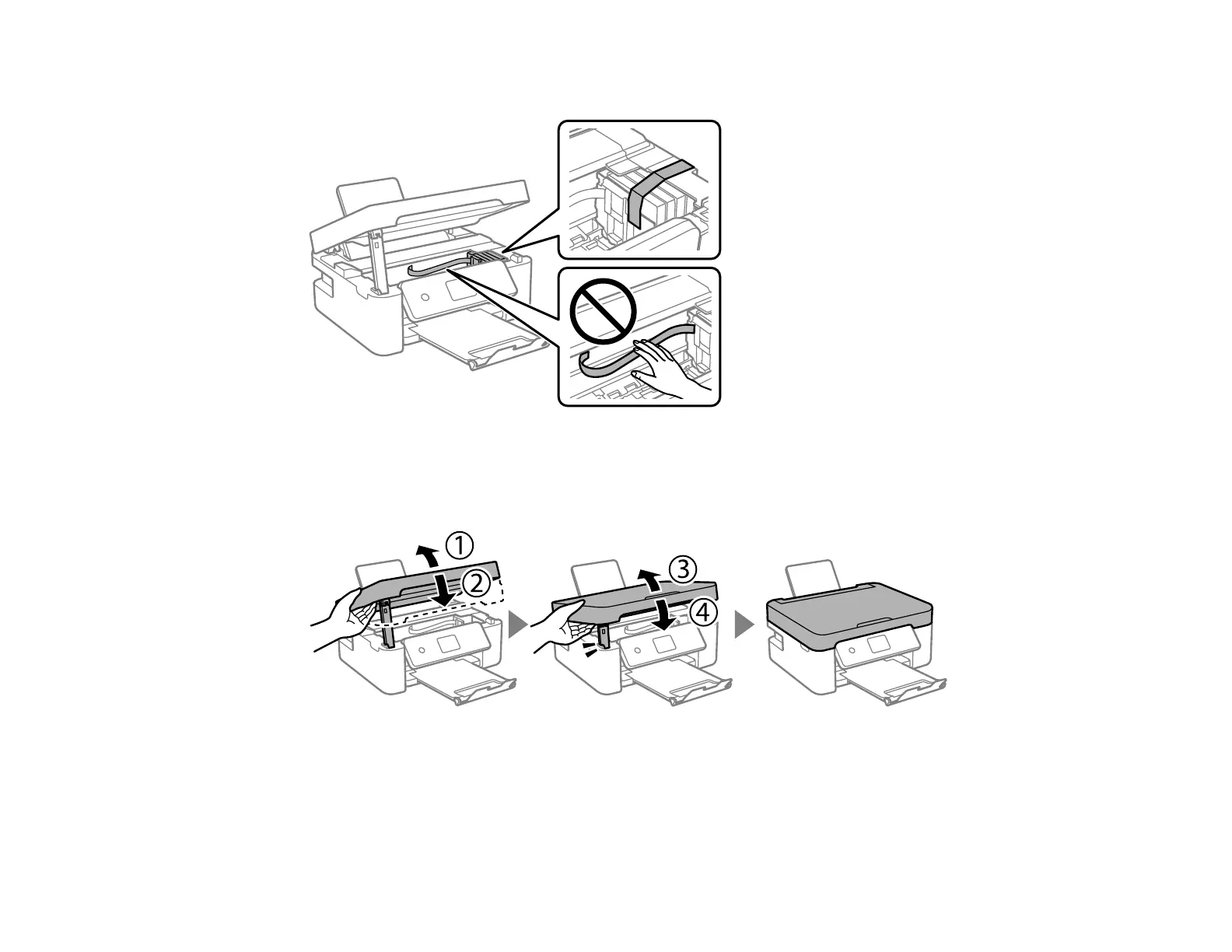 ①
②
③
④