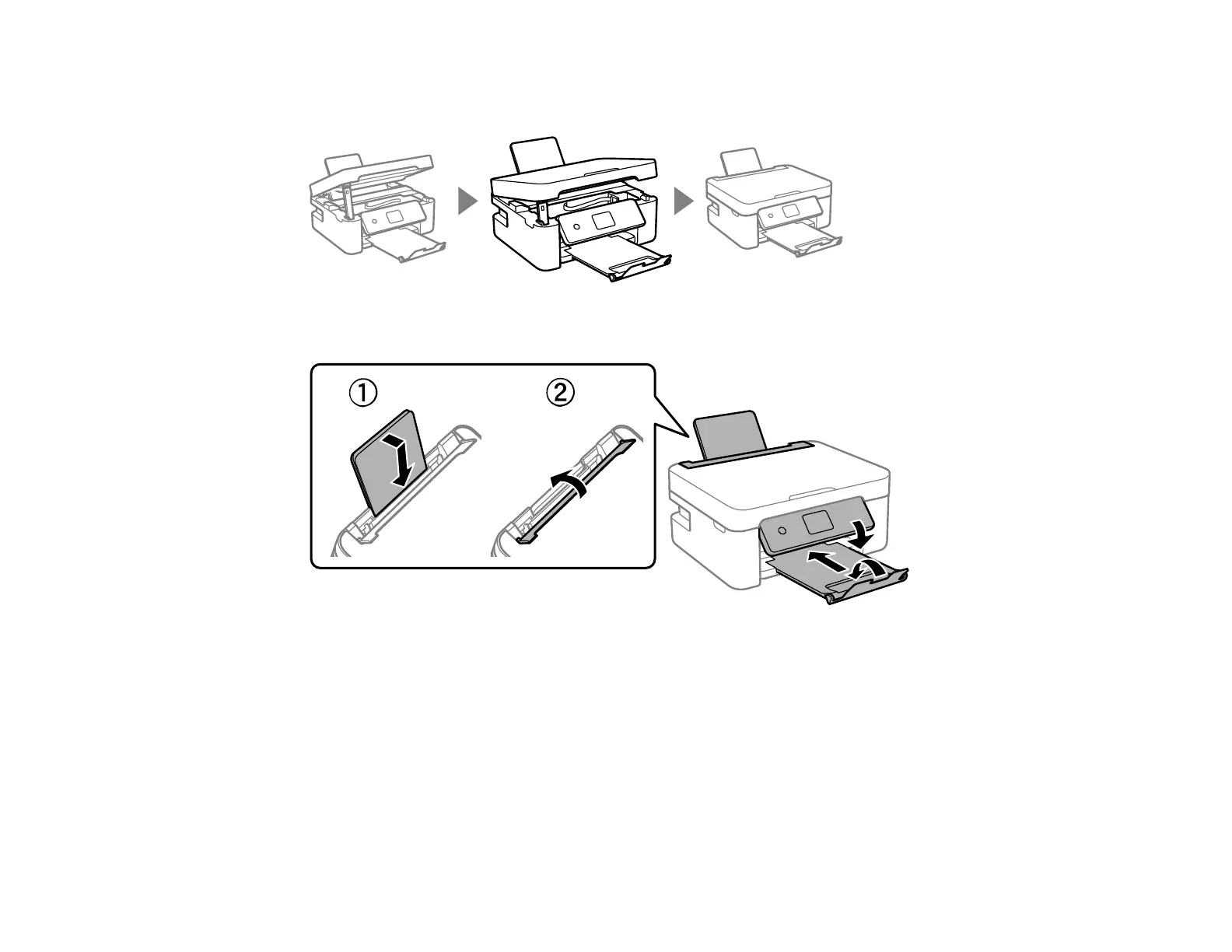 ①

②