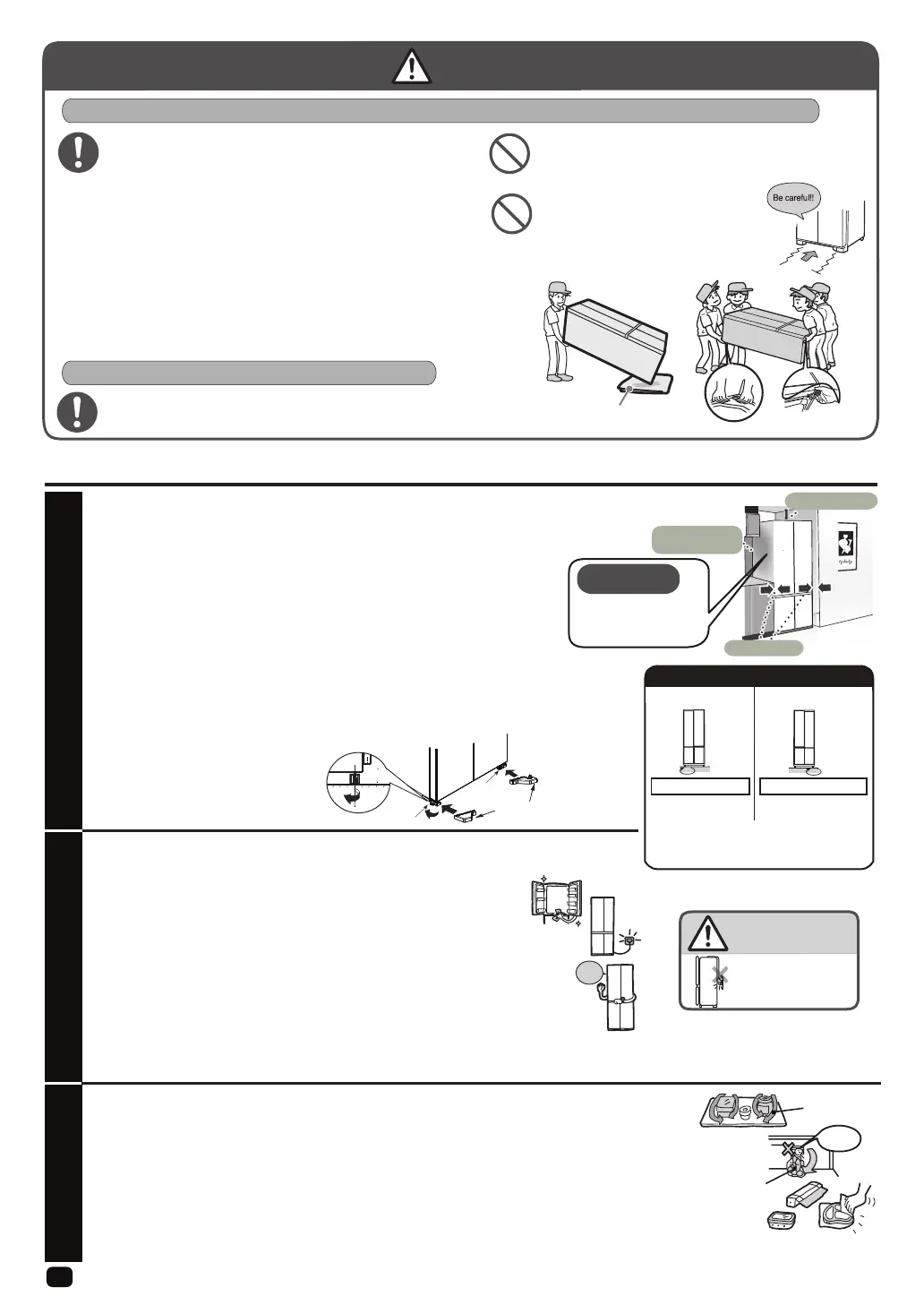 Be careful!!