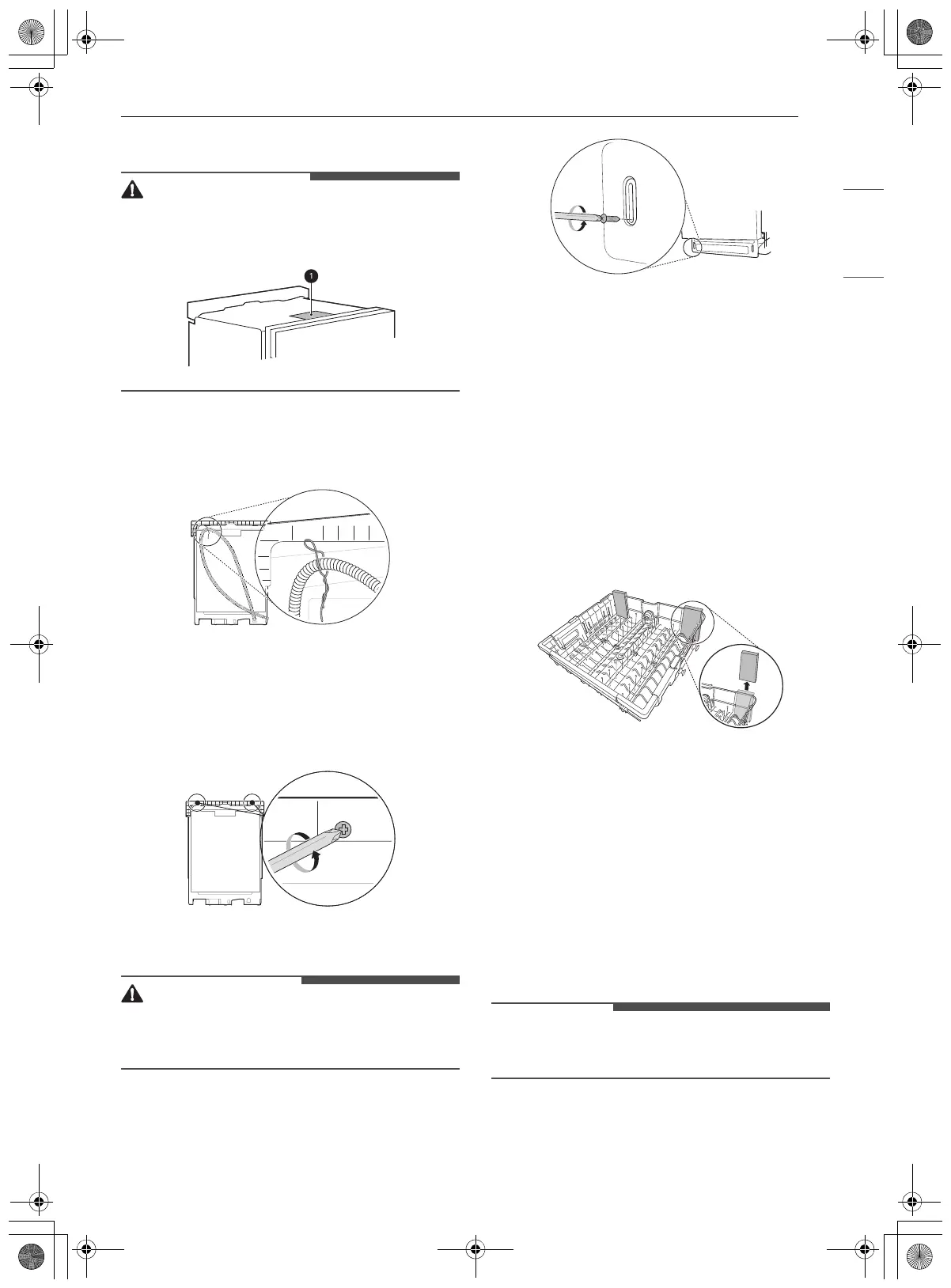 1