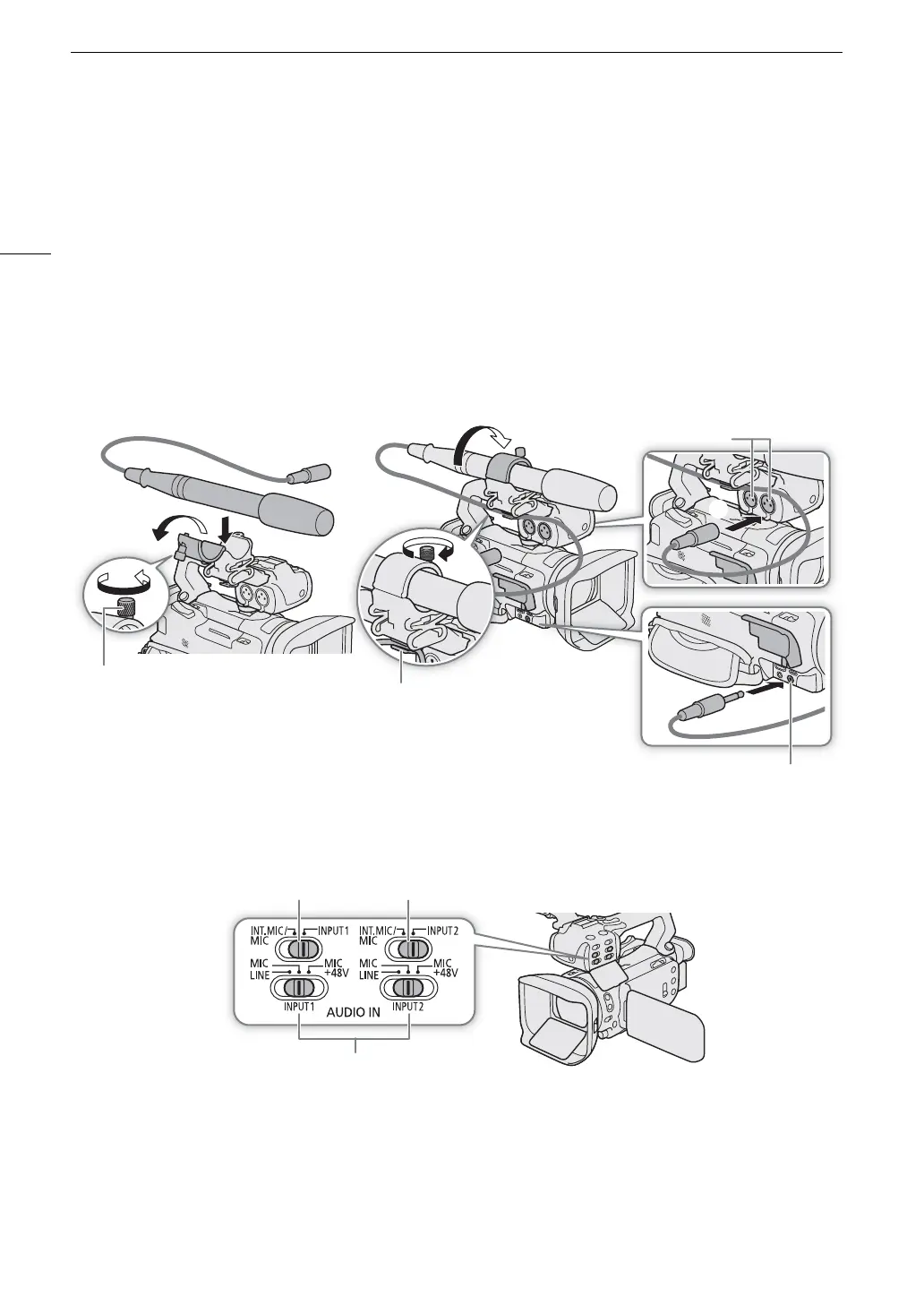 INT.MIC/ MIC INPUT1

INT.MIC/ MIC INPUT2

MIC LINE MIC +48V

MIC LINE MIC +48V

INPUT1 AUDIO IN INPUT2