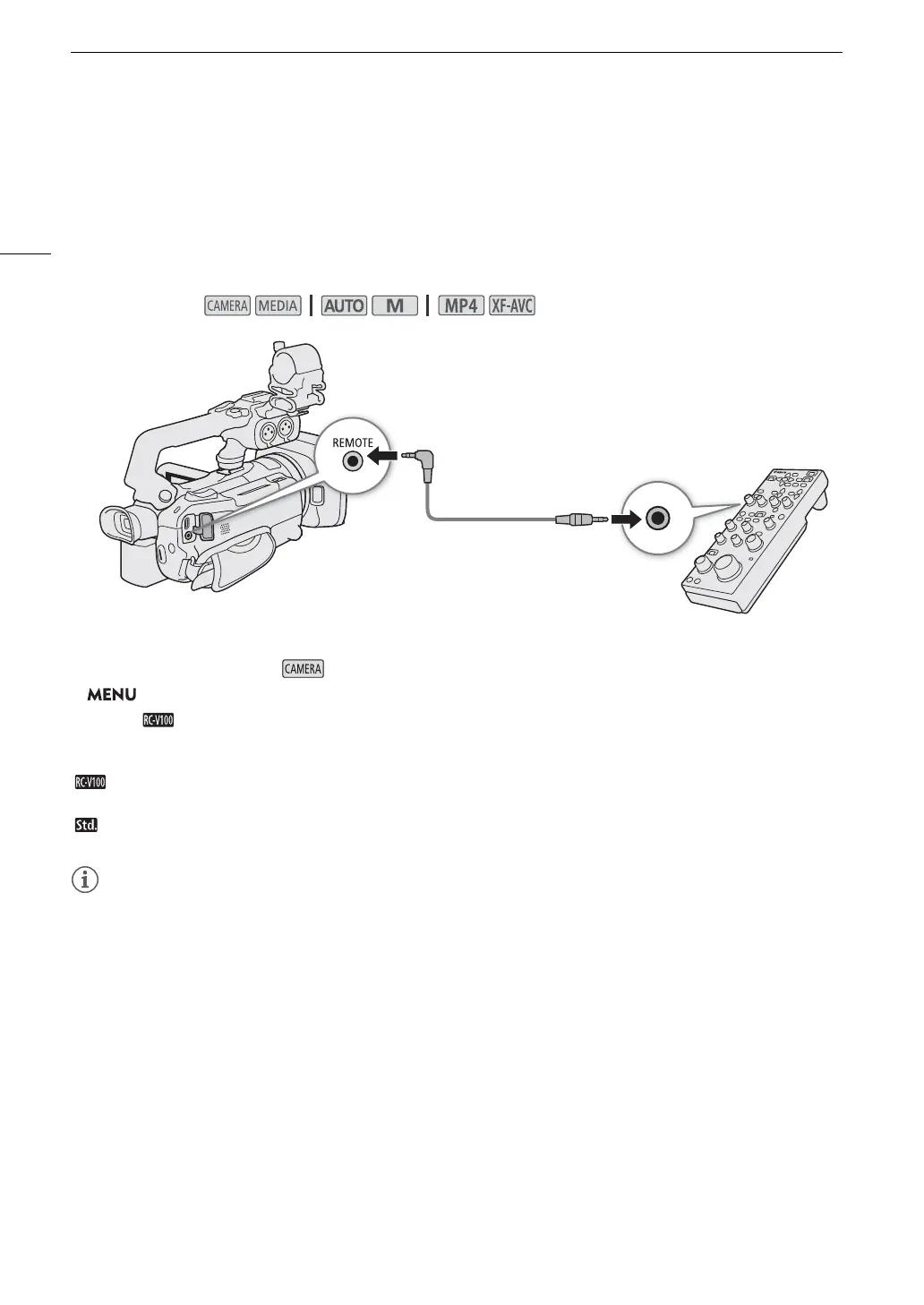 CAMERA MEDIA | AUTO M | MP4 XF-AVC

REMOTE

CAMERA

MENU

RC-V100

RC-V100

Std.