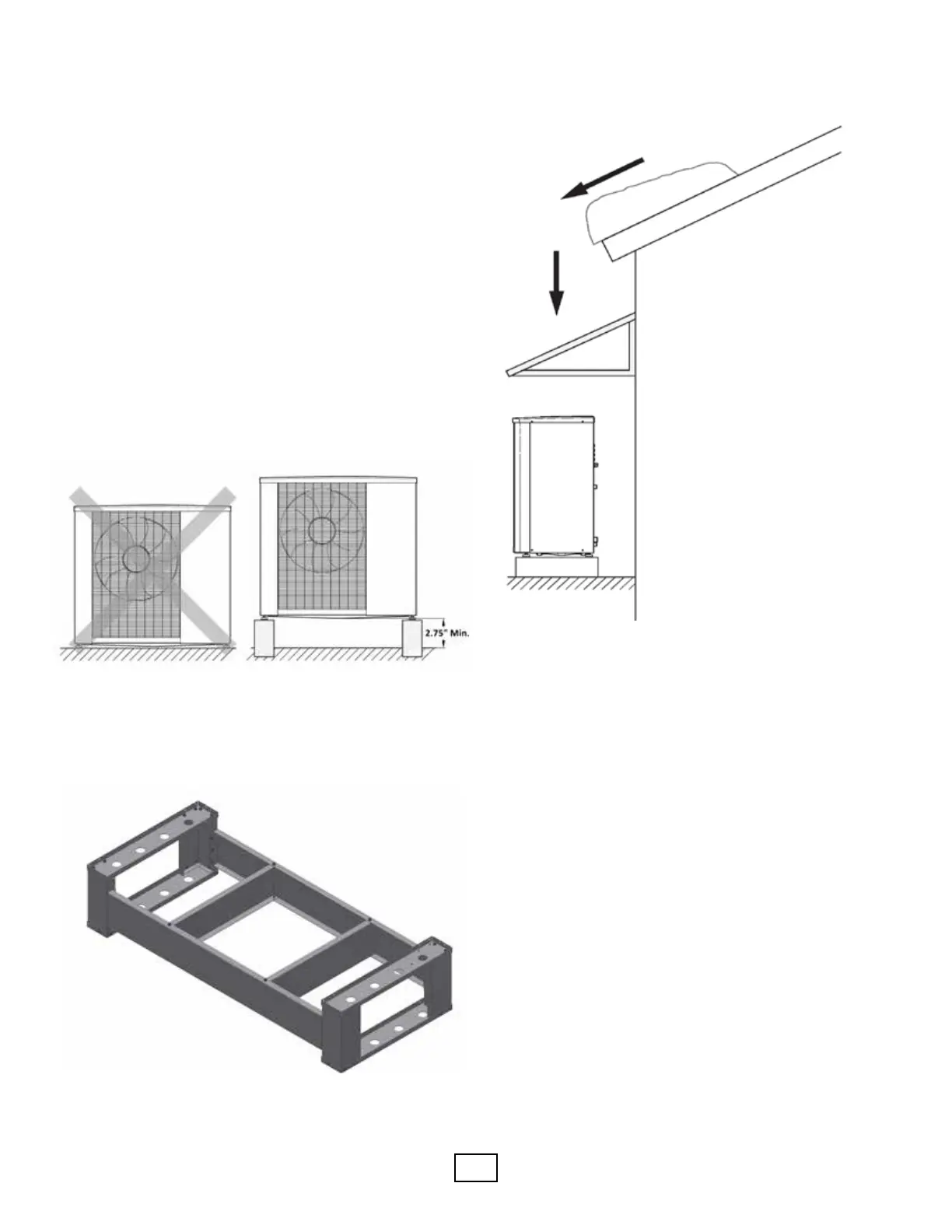 2.75" Min.