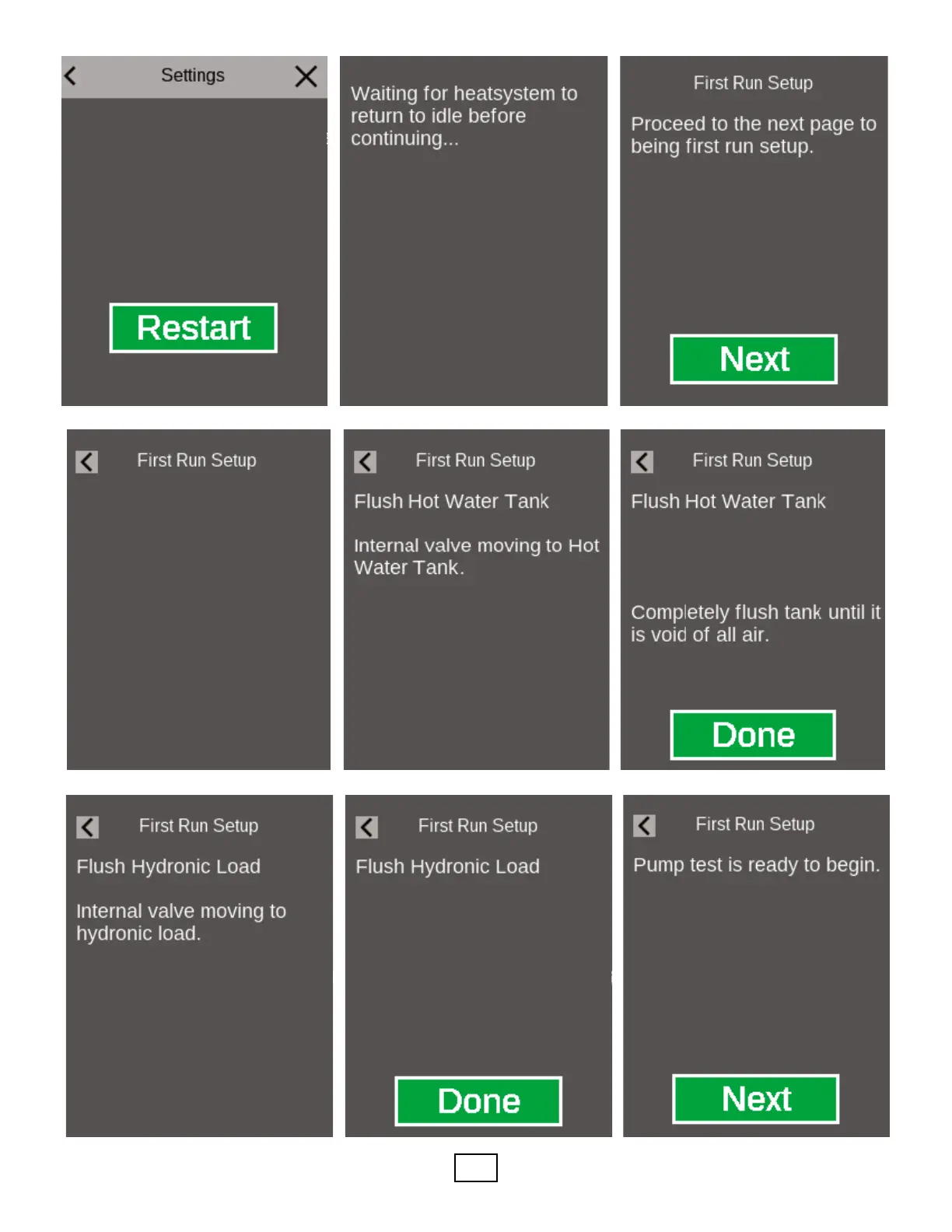 Settings

Restart

Waiting for heatsystem to return to idle before continuing...

First Run Setup

Proceed to the next page to being first run setup.

Next

First Run Setup

First Run Setup

Flush Hot Water Tank

Internal valve moving to Hot Water Tank.

First Run Setup

Flush Hot Water Tank

Completely flush tank until it is void of all air.

Done

First Run Setup

Flush Hydronic Load

Internal valve moving to hydronic load.

First Run Setup

Flush Hydronic Load

Done

First Run Setup

Pump test is ready to begin.

Next