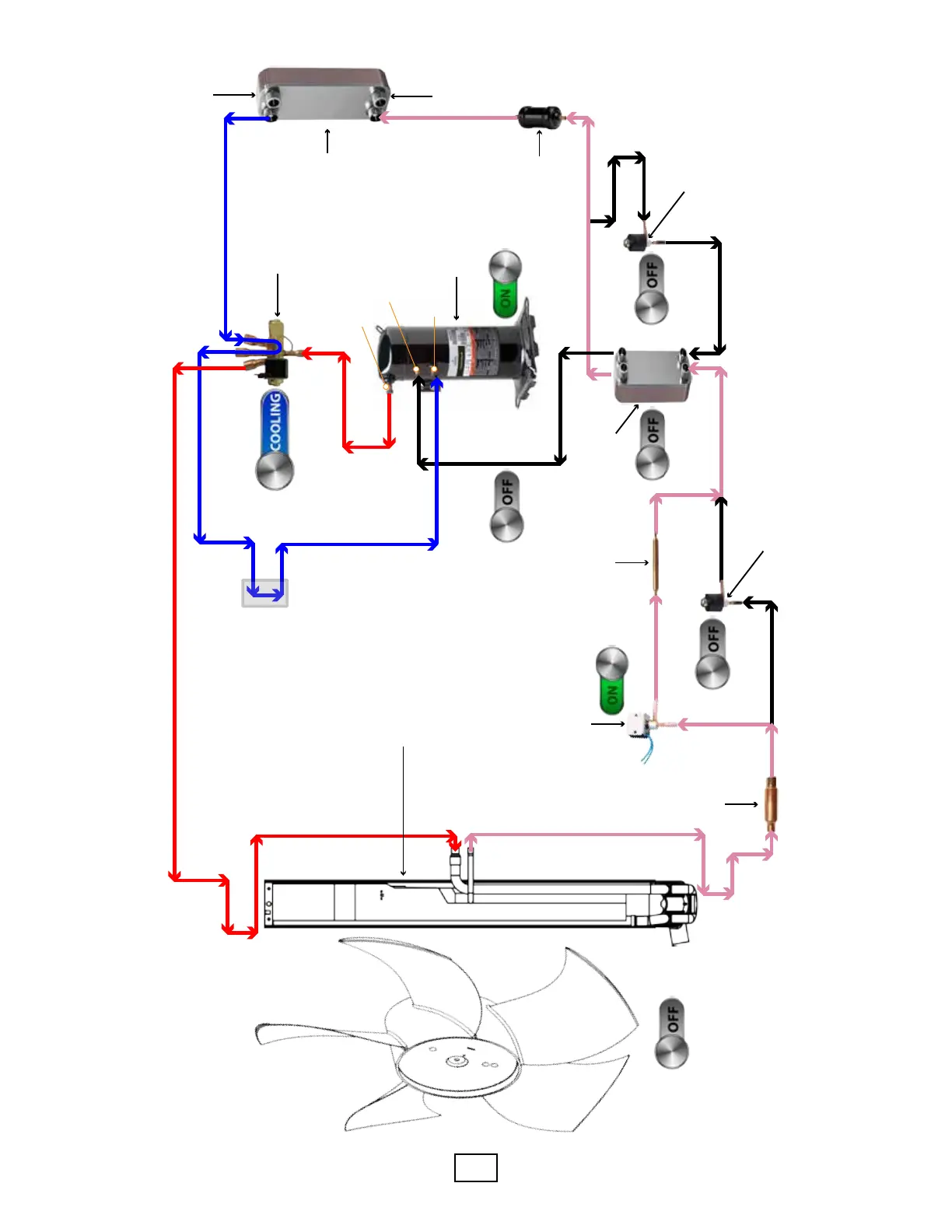 ON

OFF

COOLING

OFF

OFF

OFF

ON

OFF