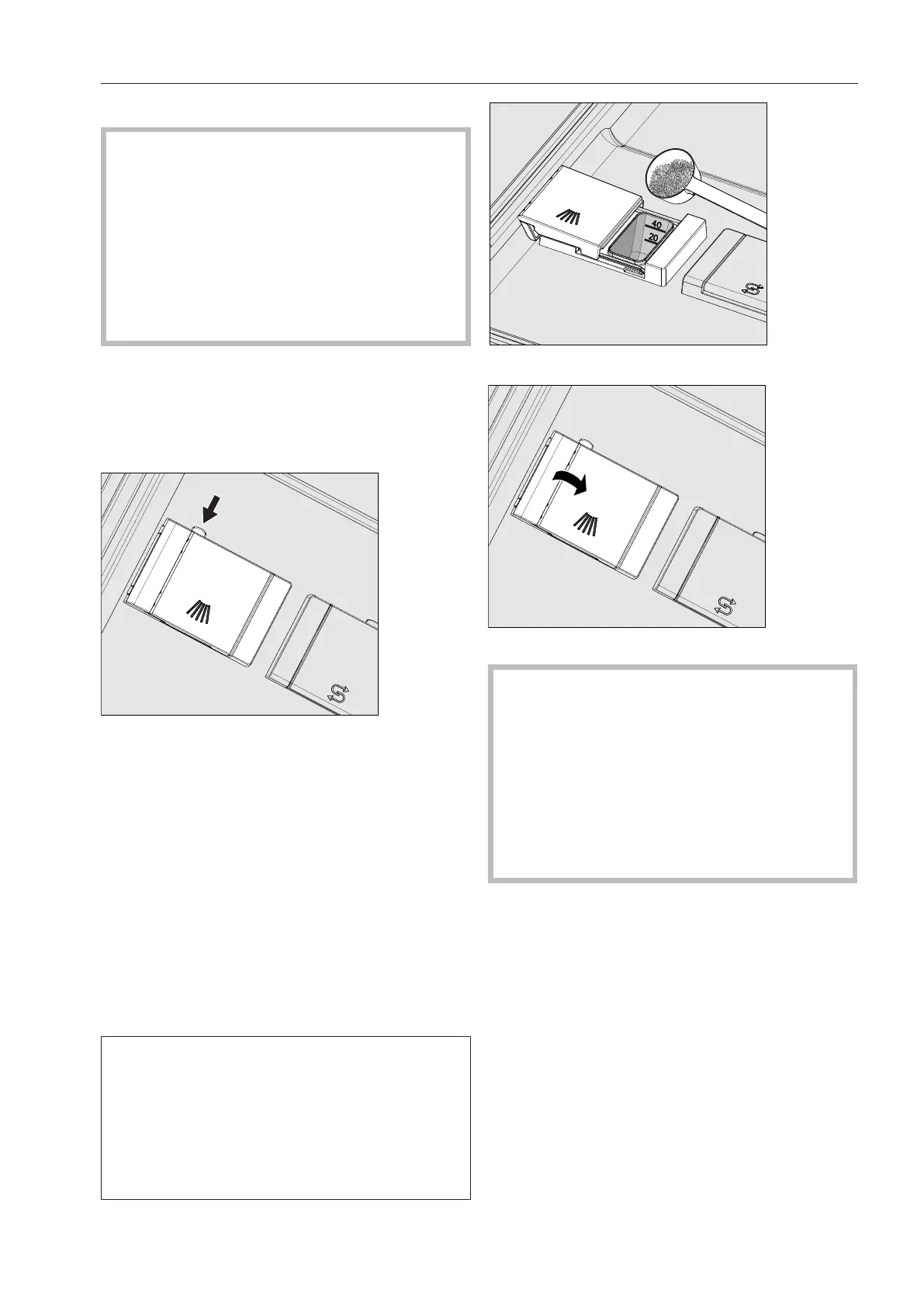 40
20