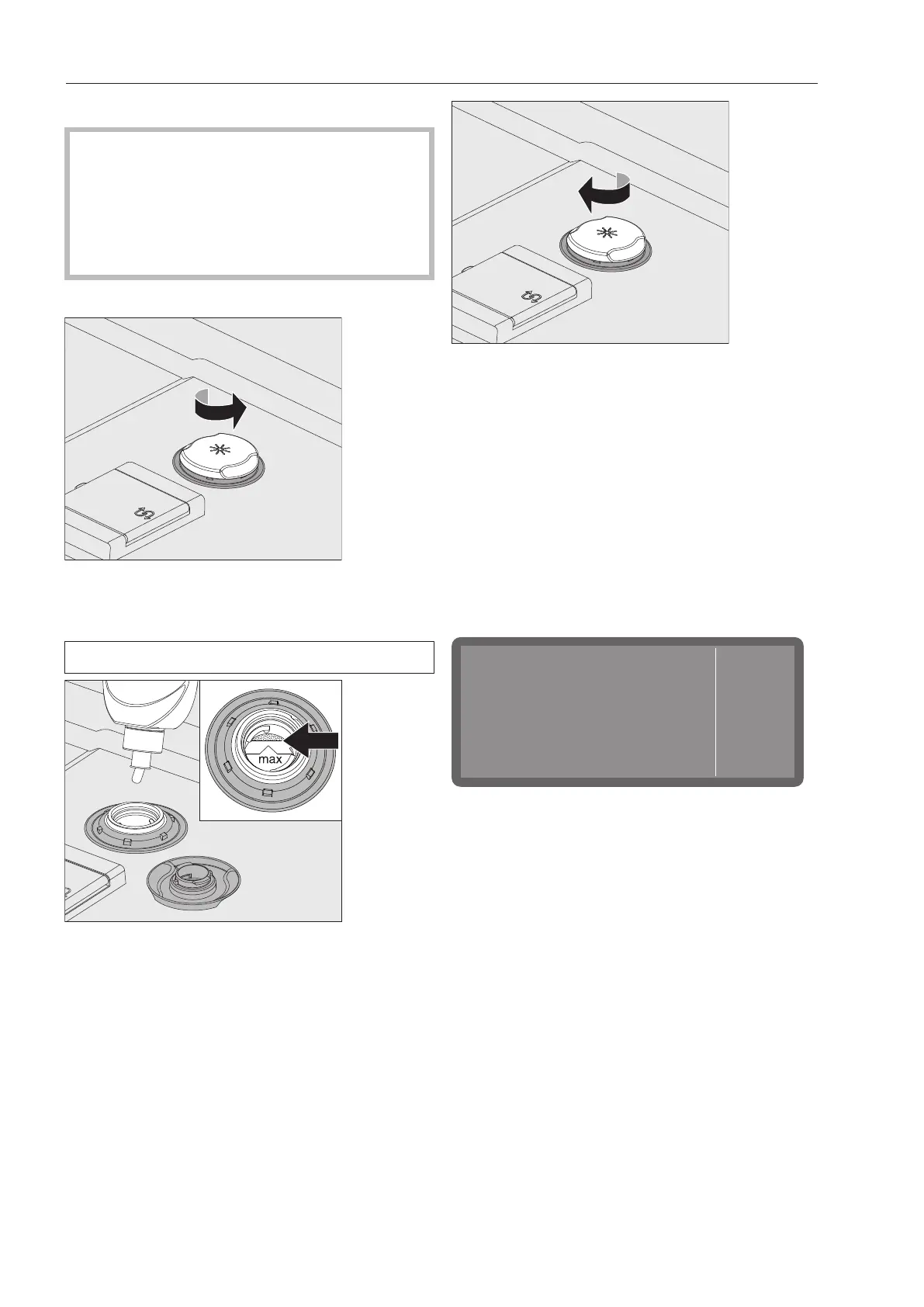 max