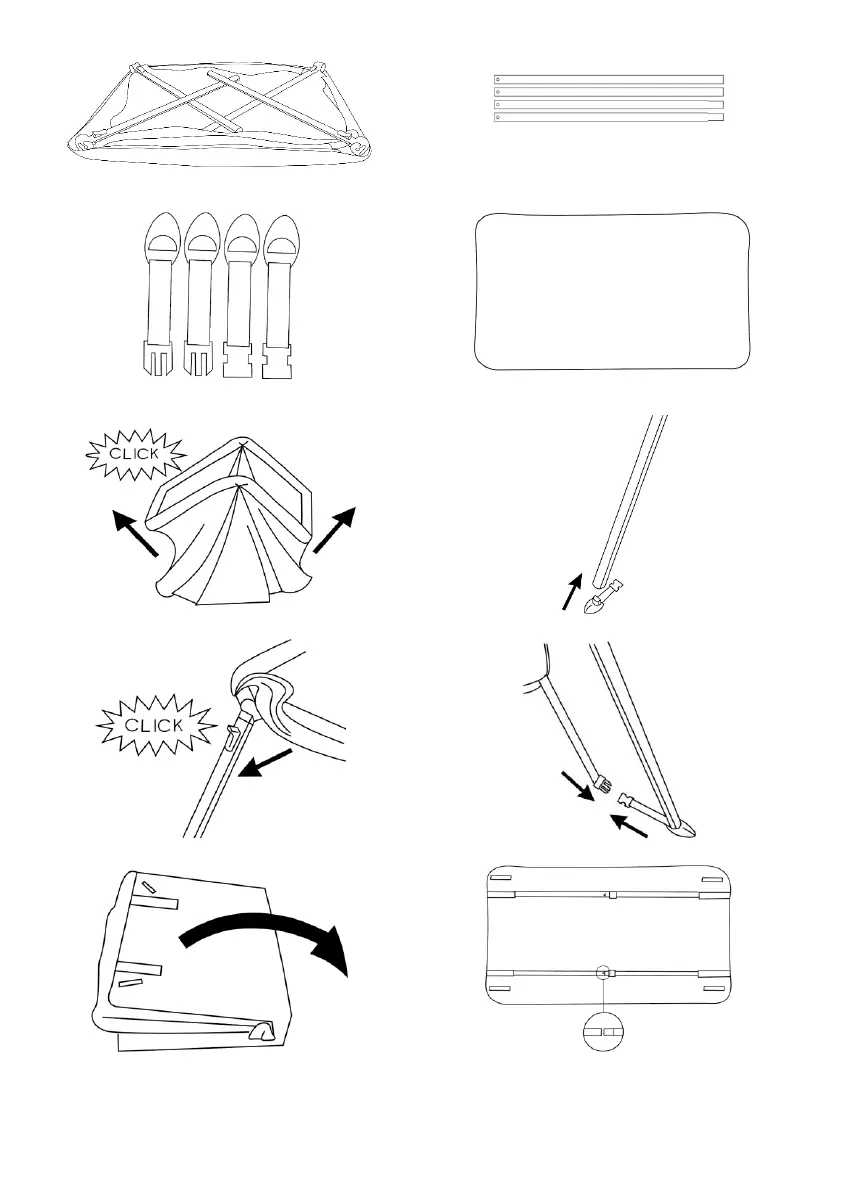 CLICK

CLICK