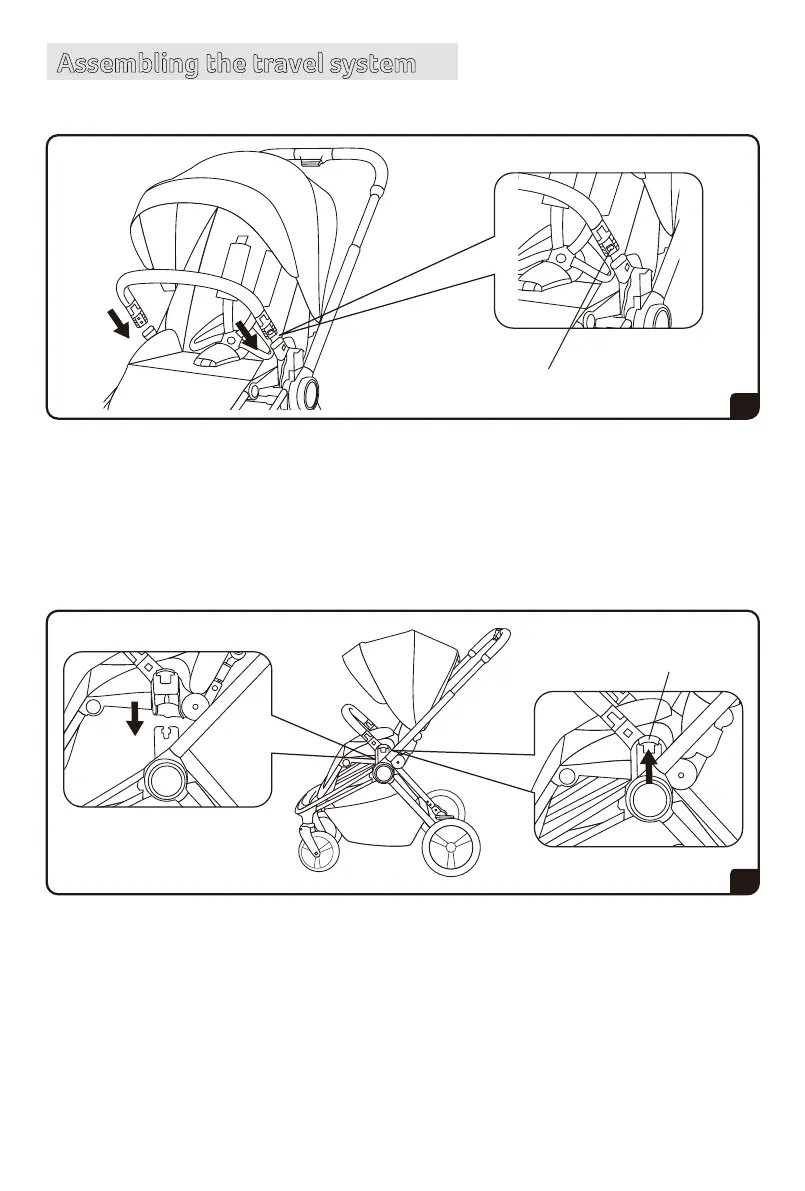 Assembling the travel system