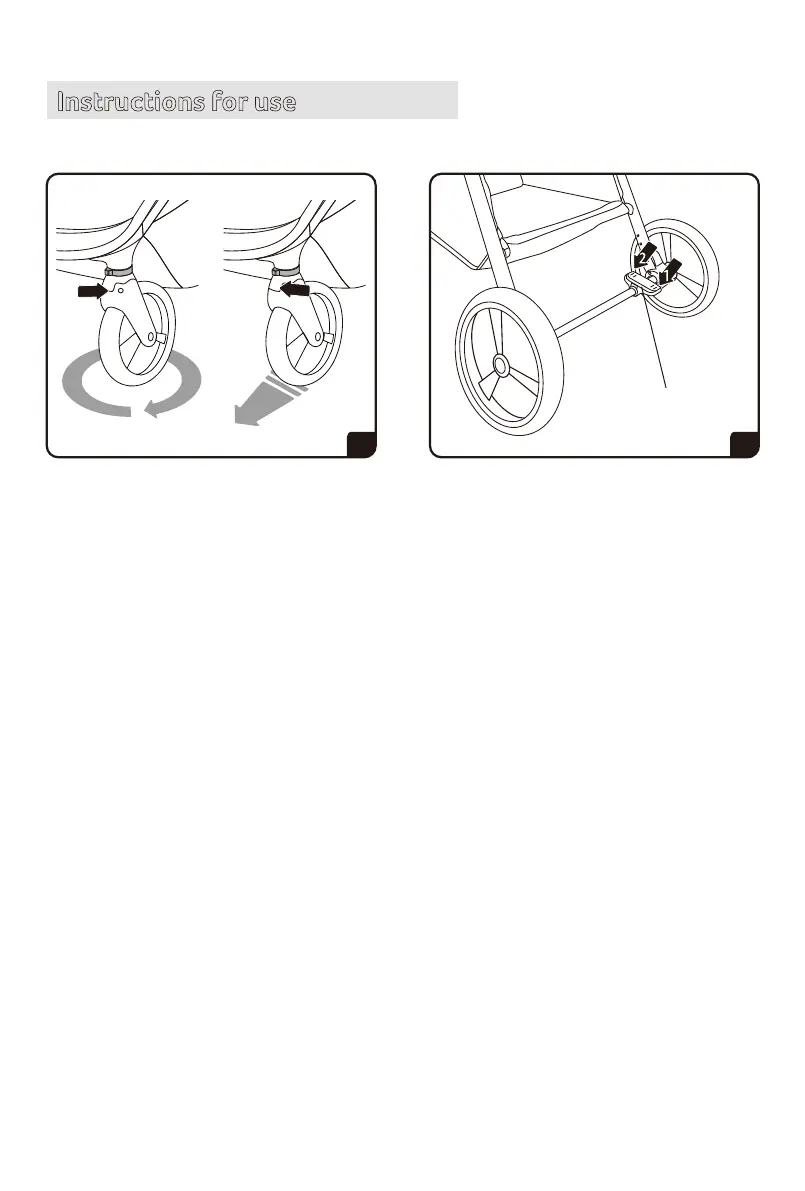 Instructions for use

2
1