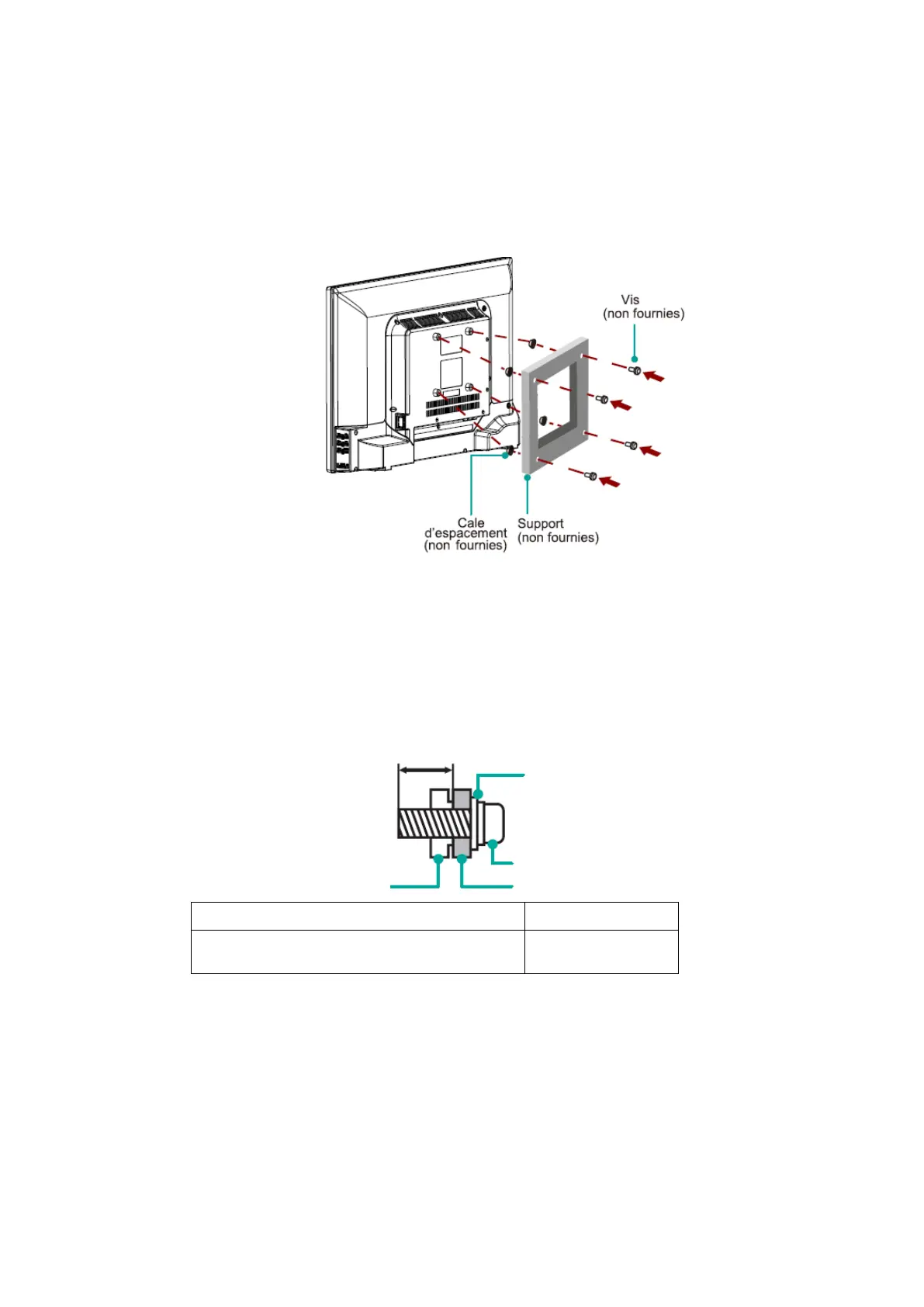 Vis
(non fournies)

Cale d'espacement (non fournies)

Support (non fournies)