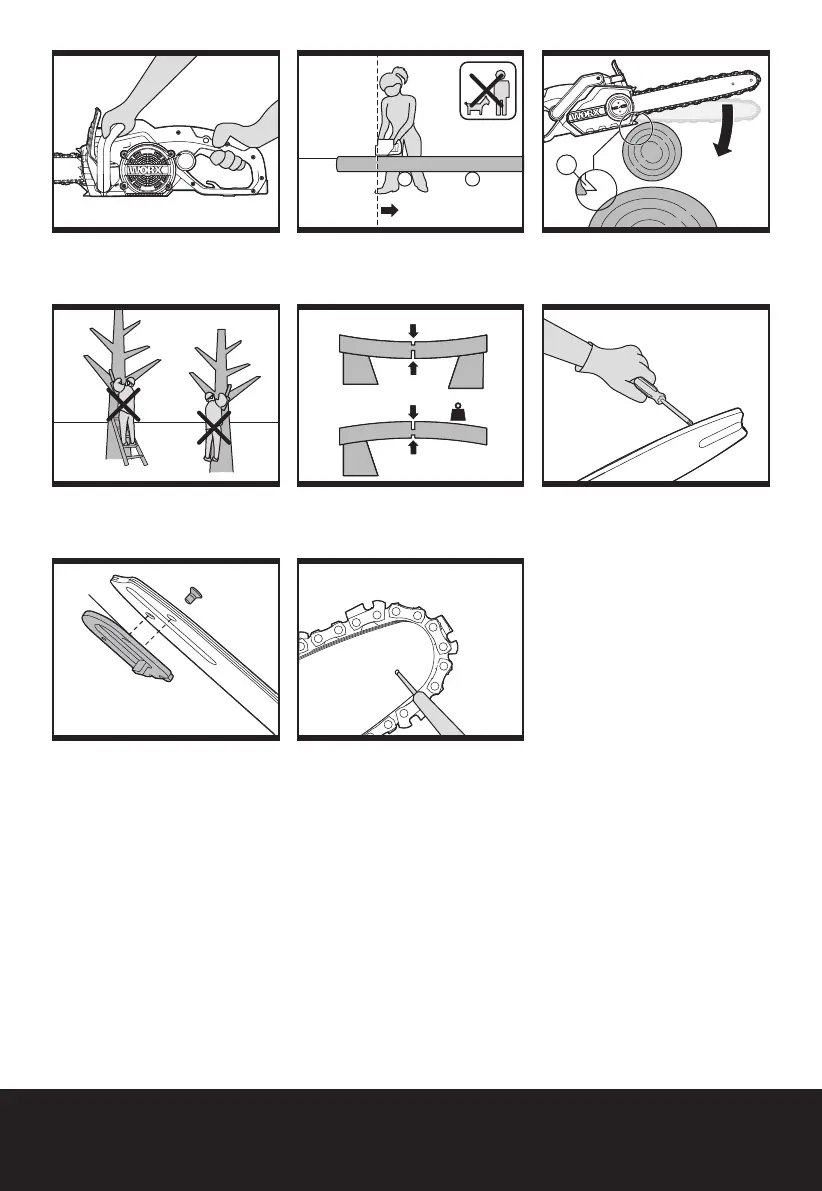 WORX

WORX